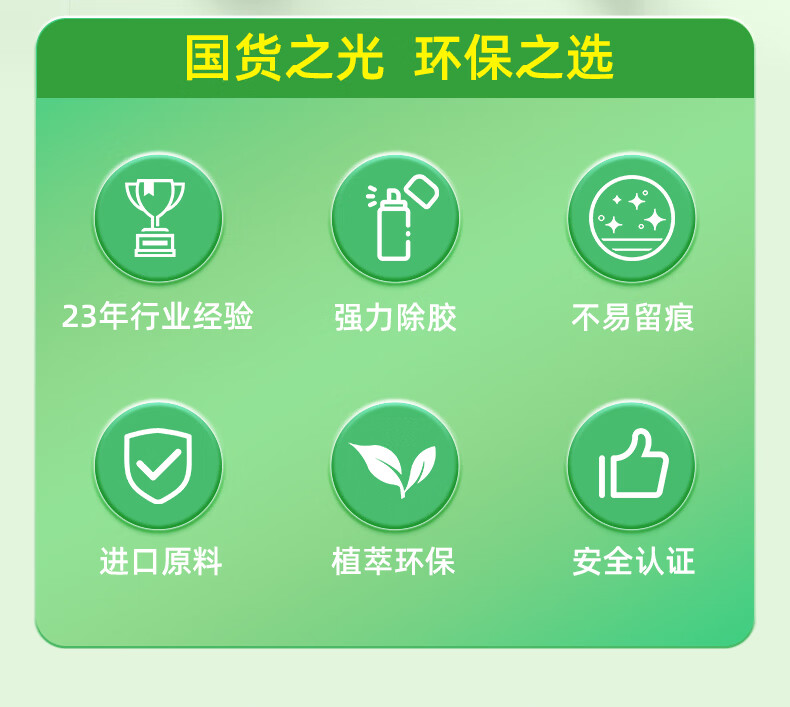 国货之光 环保之选

23年行业经验

强力除胶

不易留痕

进口原料

植萃环保

安全认证