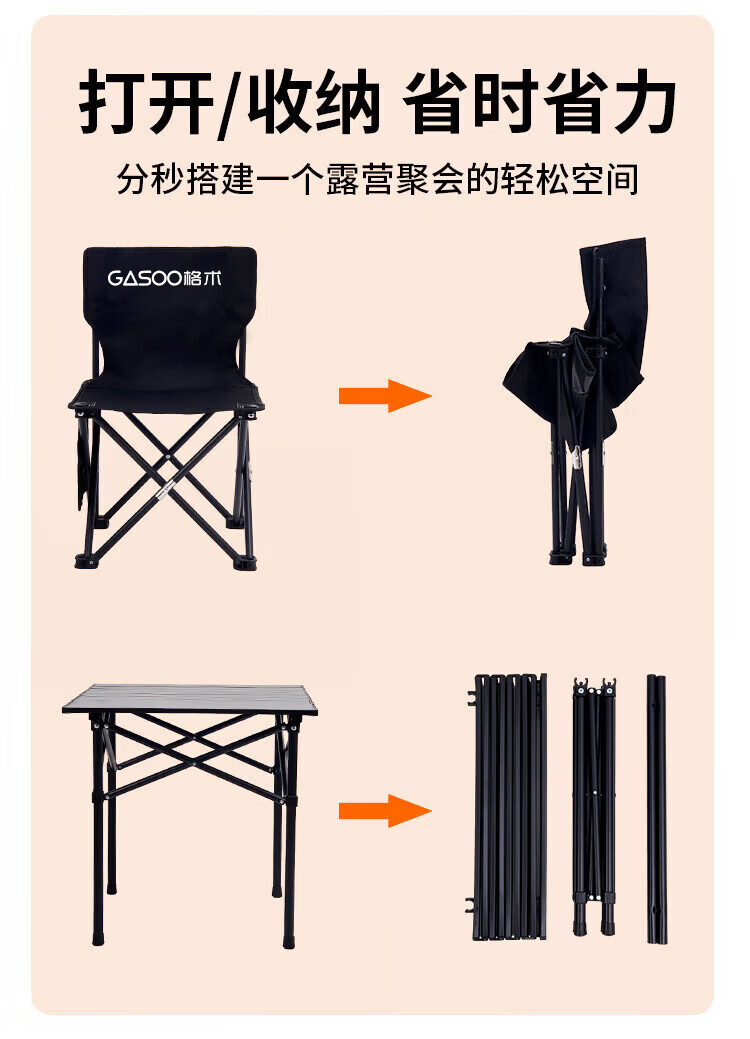 打开/收纳 省时省力

分秒搭建一个露营聚会的轻松空间

GASOO格术