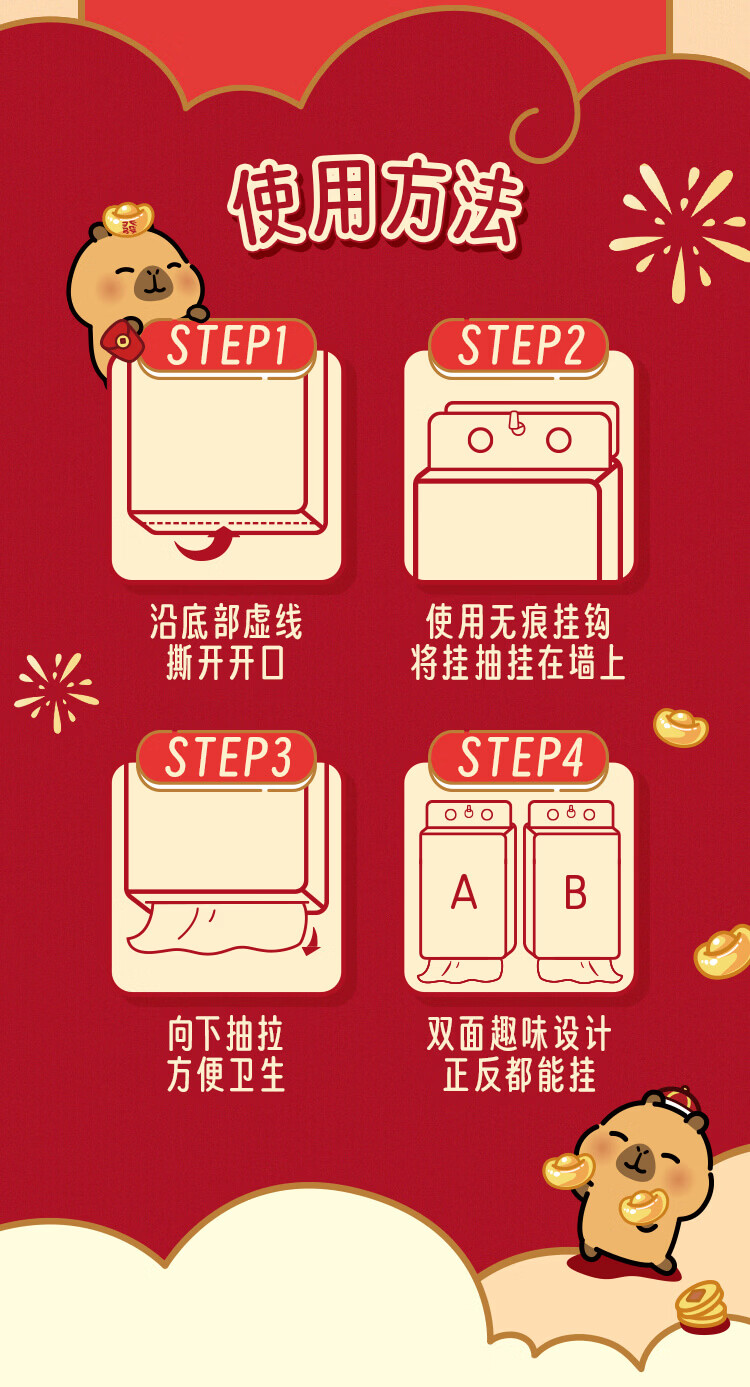 使用方法

STEP1

沿底部虚线
撕开开口

STEP2

使用无痕挂钩
将挂抽挂在墙上

STEP3

向下抽拉
方便卫生

STEP4

A

B

双面趣味设计
正反都能挂