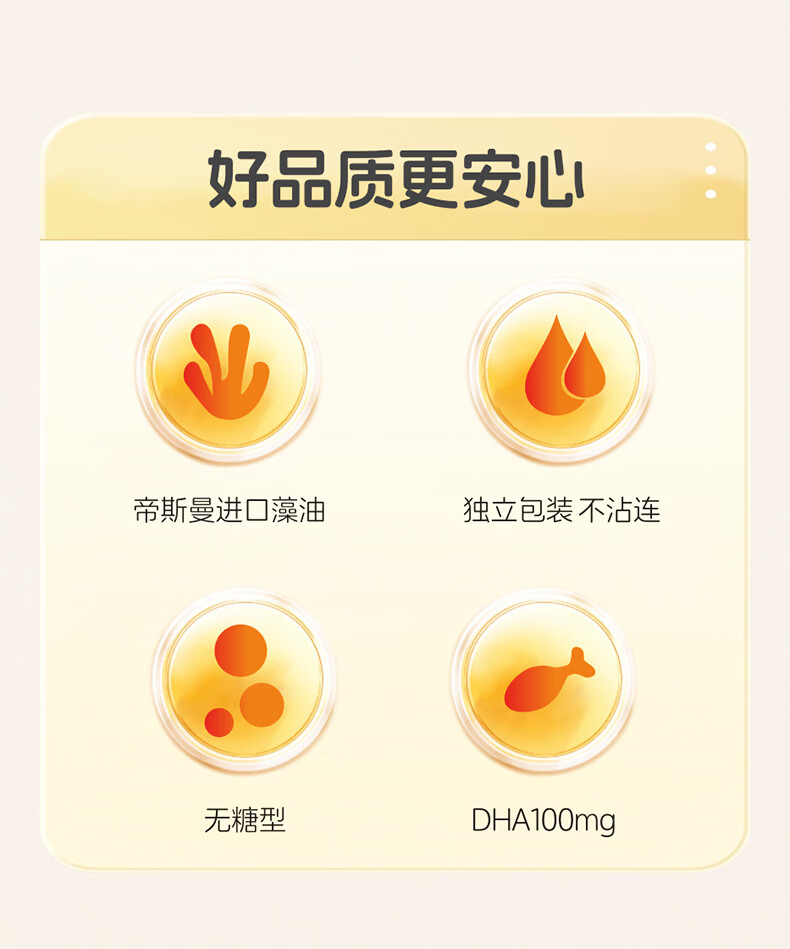 好品质更安心

帝斯曼进口藻油

独立包装 不沾连

无糖型

DHA100mg