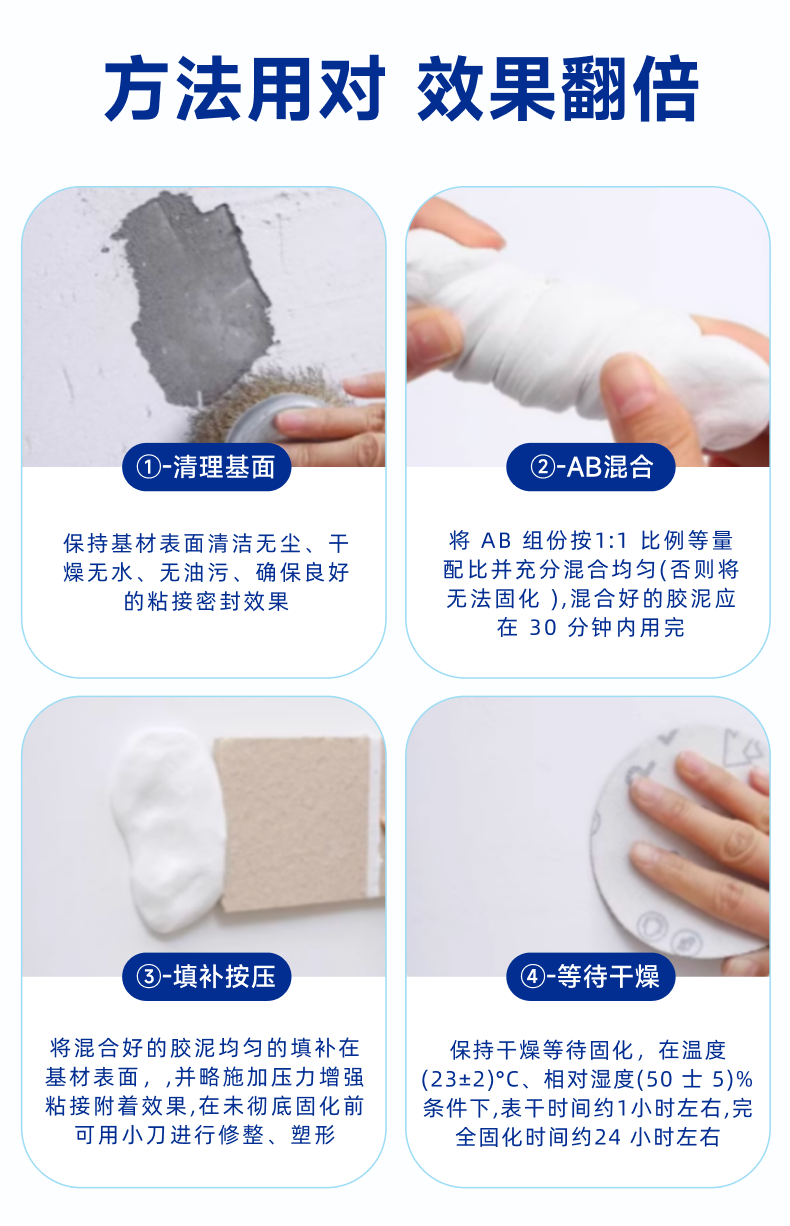 方法用对 效果翻倍

①-清理基面

保持基材表面清洁无尘、干燥无水、无油污、确保良好的粘接密封效果

②-AB混合

将 AB 组份按1:1 比例等量配比并充分混合均匀(否则将无法固化 ),混合好的胶泥应在 30 分钟内用完

③-填补按压

将混合好的胶泥均匀的填补在基材表面，,并略施加压力增强粘接附着效果,在未彻底固化前可用小刀进行修整、塑形

④-等待干燥

保持干燥等待固化，在温度(23±2)°C、相对湿度(50 士 5)%条件下,表干时间约1小时左右,完全固化时间约24 小时左右