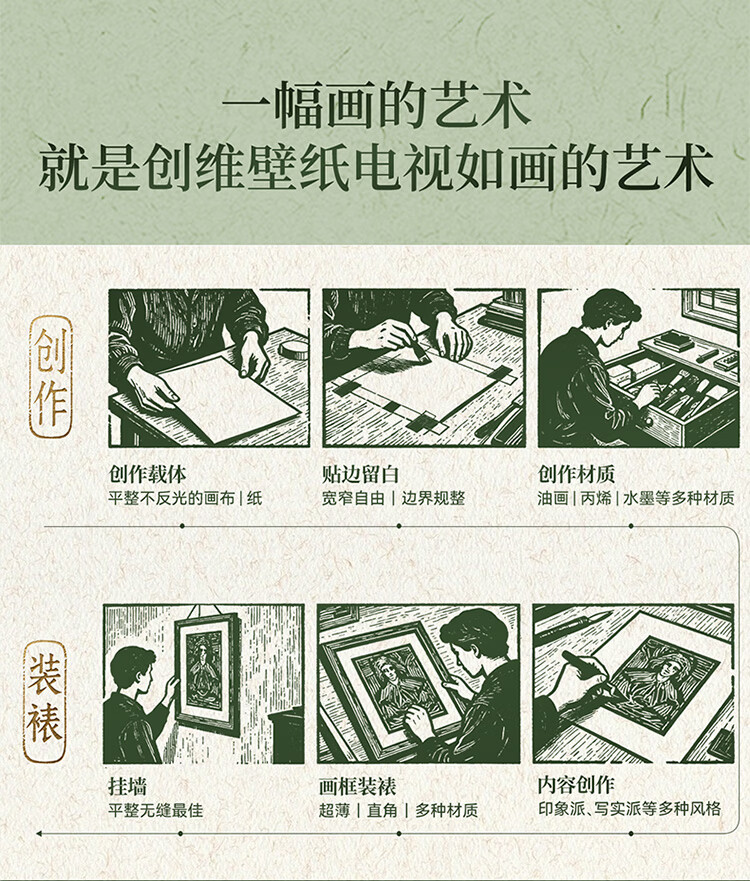 一幅画的艺术
就是创维壁纸电视如画的艺术

创作

创作载体
平整不反光的画布 | 纸

贴边留白
宽窄自由 | 边界规整

创作材质
油画 | 丙烯 | 水墨等多种材质

装裱

挂墙
平整无缝最佳

画框装裱
超薄 | 直角 | 多种材质

内容创作
印象派、写实派等多种风格