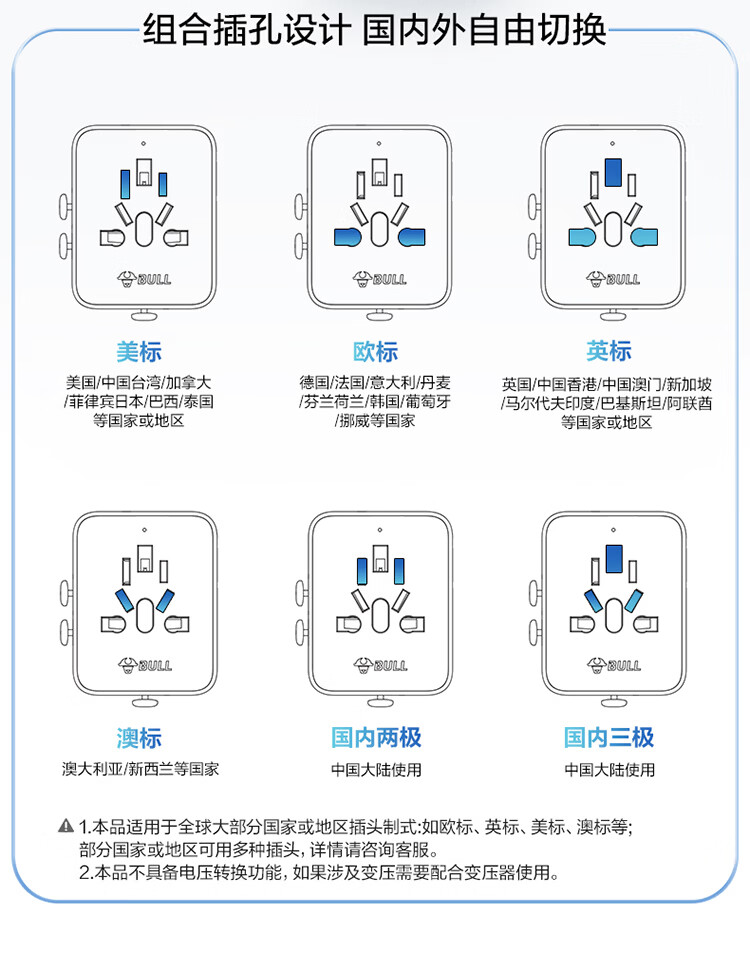 组合插孔设计 国内外自由切换

BULL

美标

美国/中国台湾/加拿大/菲律宾日本/巴西/泰国等国家或地区

BULL

欧标

德国/法国/意大利/丹麦/芬兰荷兰/韩国/葡萄牙/挪威等国家

BULL

英标

英国/中国香港/中国澳门/新加坡/马尔代夫印度/巴基斯坦/阿联酋等国家或地区

BULL

澳标

澳大利亚/新西兰等国家

BULL

国内两极

中国大陆使用

BULL

国内三极

中国大陆使用

1.本品适用于全球大部分国家或地区插头制式:如欧标、英标、美标、澳标等;部分国家或地区可用多种插头,详情请咨询客服。

2.本品不具备电压转换功能,如果涉及变压需要配合变压器使用。