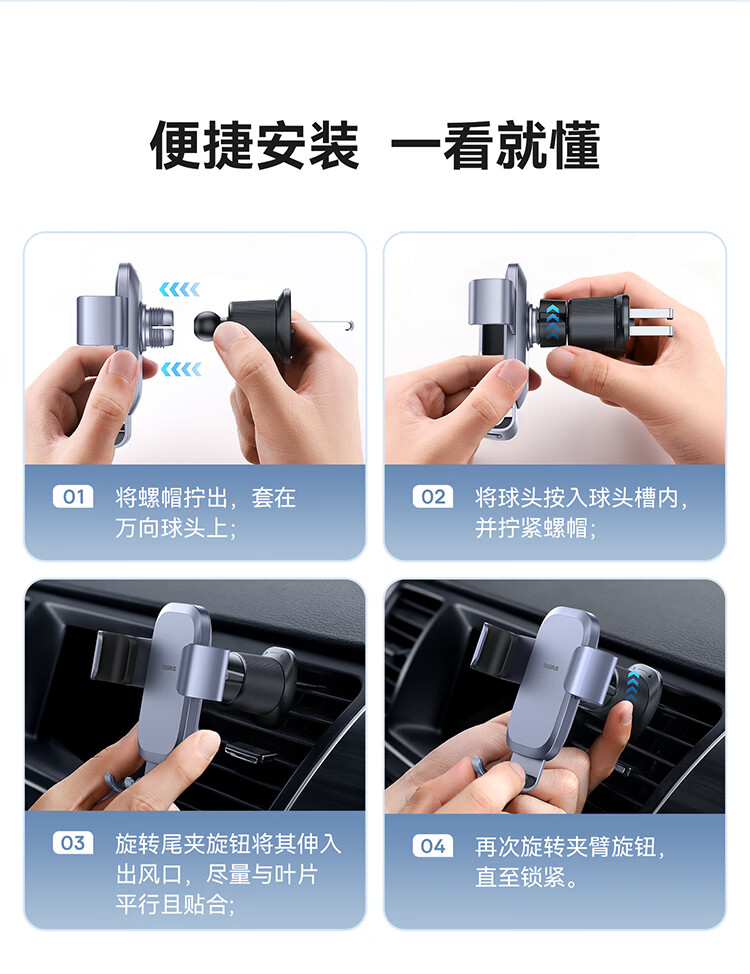 便捷安装 一看就懂

01 将螺帽拧出，套在万向球头上；

02 将球头按入球头槽内，并拧紧螺帽；

Baseus

03 旋转尾夹旋钮将其伸入出风口，尽量与叶片平行且贴合；

Baseus

04 再次旋转夹臂旋钮，直至锁紧。