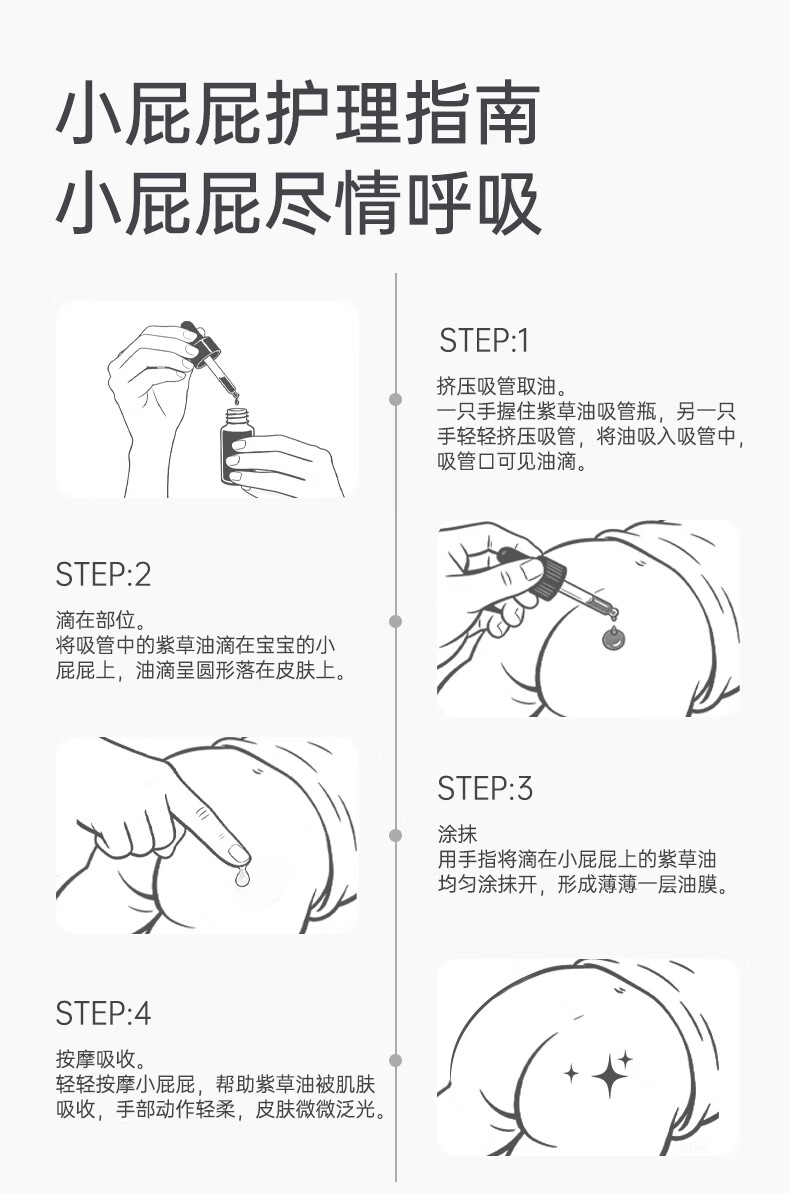 小屁屁护理指南
小屁屁尽情呼吸

STEP:1

挤压吸管取油。
一只手握住紫草油吸管瓶，另一只手轻轻挤压吸管，将油吸入吸管中，吸管口可见油滴。

STEP:2

滴在部位。
将吸管中的紫草油滴在宝宝的小屁屁上，油滴呈圆形落在皮肤上。

STEP:3

涂抹
用手指将滴在小屁屁上的紫草油均匀涂抹开，形成薄薄一层油膜。

STEP:4

按摩吸收。
轻轻按摩小屁屁，帮助紫草油被肌肤吸收，手部动作轻柔，皮肤微微泛光。