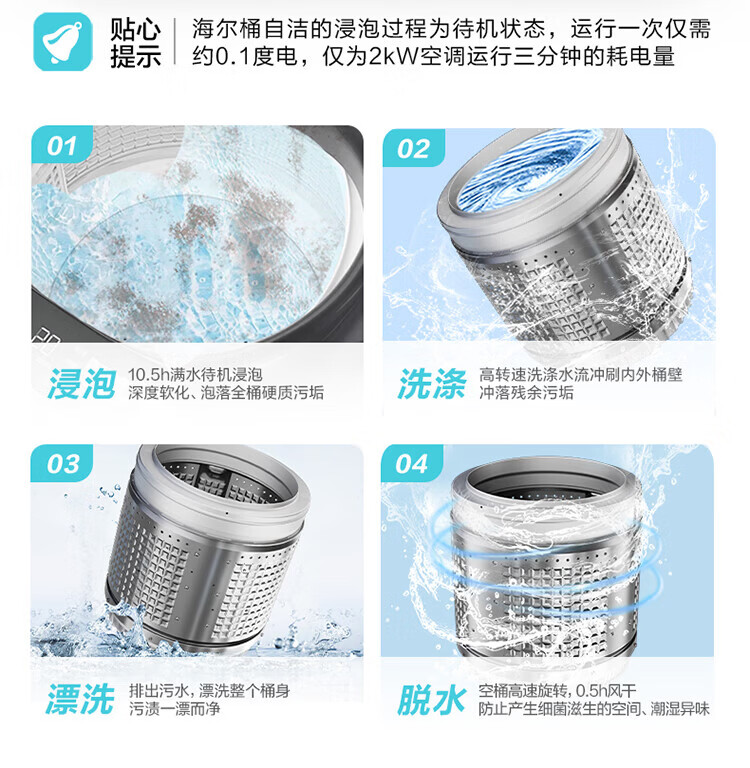 贴心提示

海尔桶自洁的浸泡过程为待机状态，运行一次仅需约0.1度电，仅为2kW空调运行三分钟的耗电量

01

浸泡

10.5h满水待机浸泡
深度软化、泡落全桶硬质污垢

02

洗涤

高转速洗涤水流冲刷内外桶壁
冲落残余污垢

03

漂洗

排出污水，漂洗整个桶身
污渍一漂而净

04

脱水

空桶高速旋转，0.5h风干
防止产生细菌滋生的空间、潮湿异味