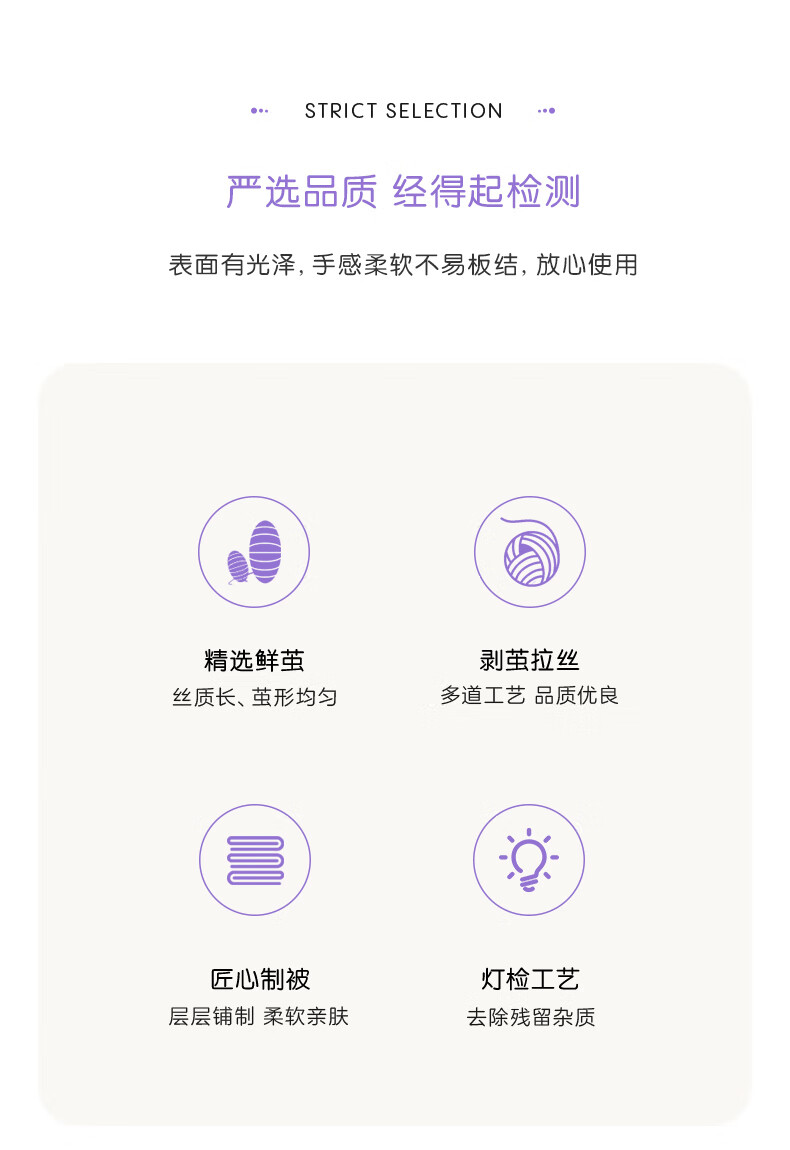 STRICT SELECTION

严选品质 经得起检测

表面有光泽，手感柔软不易板结，放心使用

精选鲜茧
丝质长、茧形均匀

剥茧拉丝
多道工艺 品质优良

匠心制被
层层铺制 柔软亲肤

灯检工艺
去除残留杂质