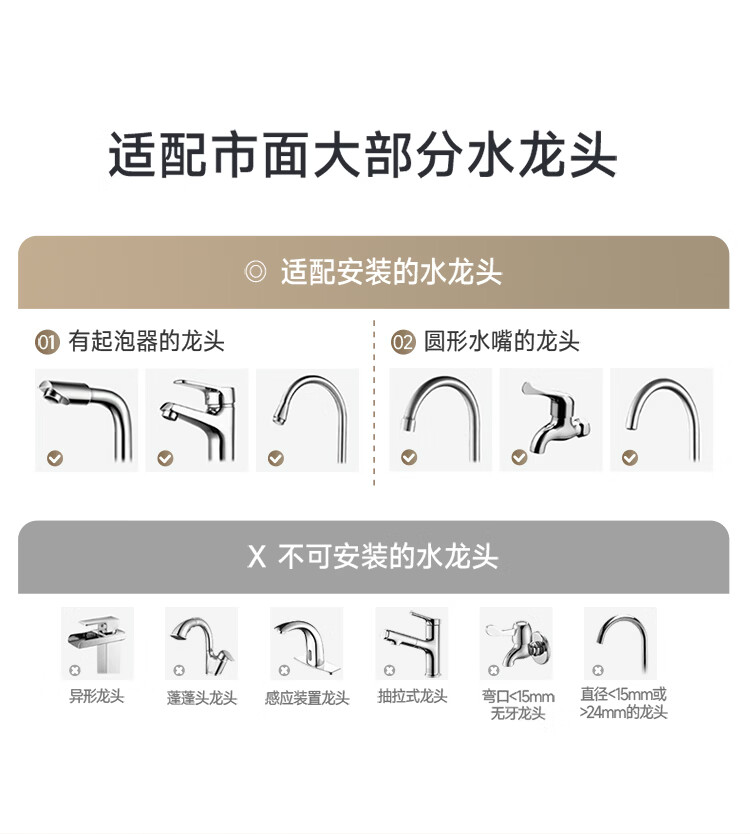 适配市面大部分水龙头

◎ 适配安装的水龙头

01 有起泡器的龙头

02 圆形水嘴的龙头

X 不可安装的水龙头

异形龙头

蓬蓬头龙头

感应装置龙头

抽拉式龙头

弯口<15mm 无牙龙头

直径<15mm或 >24mm的龙头