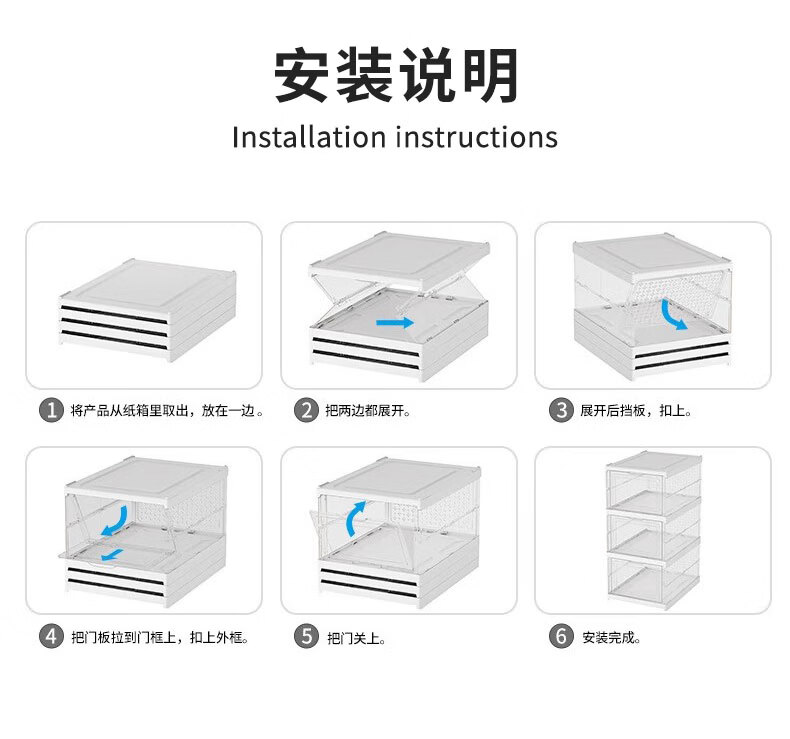 安装说明

Installation instructions

1 将产品从纸箱里取出，放在一边。

2 把两边都展开。

3 展开后挡板，扣上。

4 把门板拉到门框上，扣上外框。

5 把门关上。

6 安装完成。