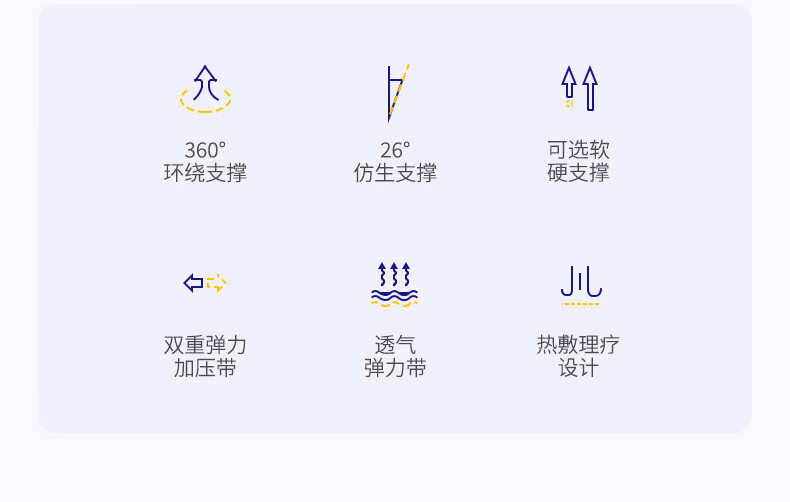 360°
环绕支撑

26°
仿生支撑

可选软
硬支撑

双重弹力
加压带

透气
弹力带

热敷理疗
设计