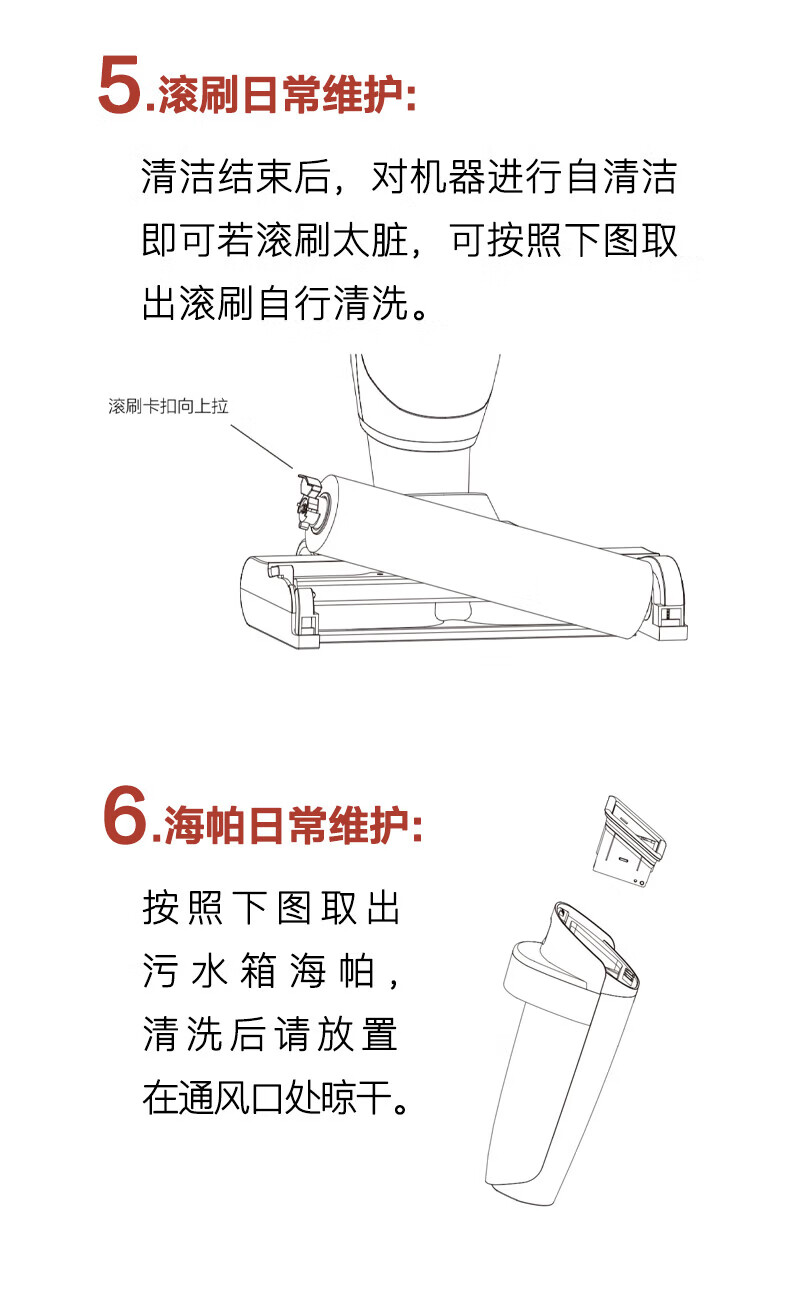 5.滚刷日常维护:

清洁结束后，对机器进行自清洁即可若滚刷太脏，可按照下图取出滚刷自行清洗。

滚刷卡扣向上拉

6.海帕日常维护:

按照下图取出污水箱海帕，清洗后请放置在通风口处晾干。