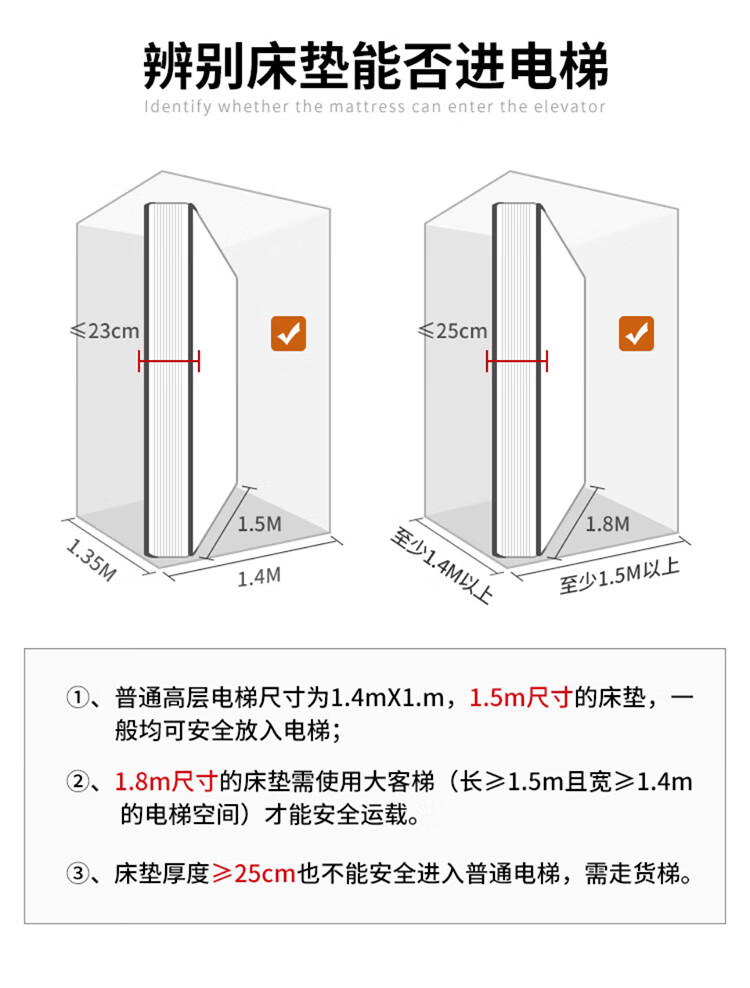 辨别床垫能否进电梯

Identify whether the mattress can enter the elevator

≤23cm

1.5M

1.35M

1.4M

≤25cm

1.8M

至少1.4M以上

至少1.5M以上

①、普通高层电梯尺寸为1.4mX1.m，1.5m尺寸的床垫，一般均可安全放入电梯；

②、1.8m尺寸的床垫需使用大客梯（长≥1.5m且宽≥1.4m的电梯空间）才能安全运载。

③、床垫厚度≥25cm也不能安全进入普通电梯，需走货梯。