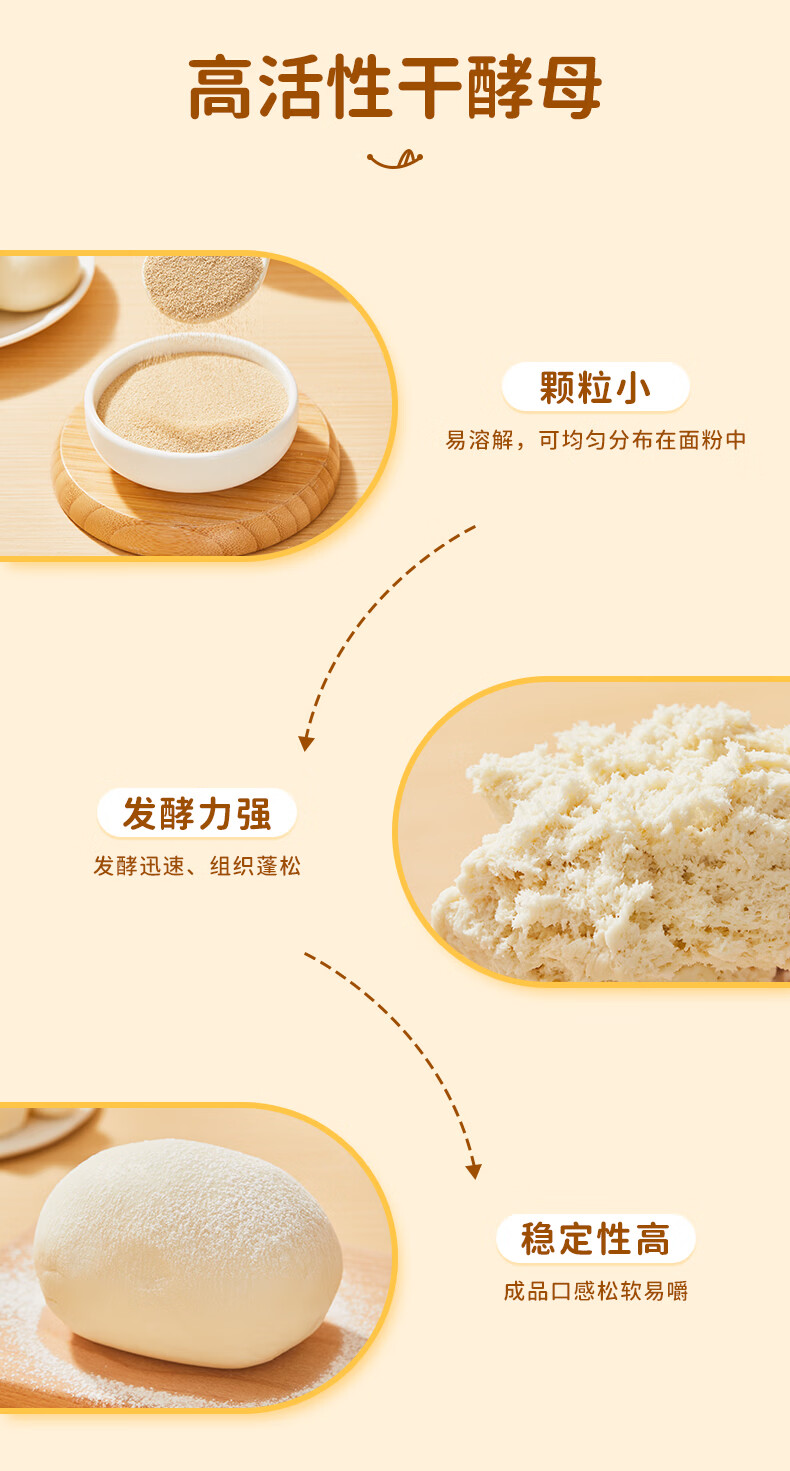 高活性干酵母

颗粒小
易溶解，可均匀分布在面粉中

发酵力强
发酵迅速、组织蓬松

稳定性高
成品口感松软易嚼