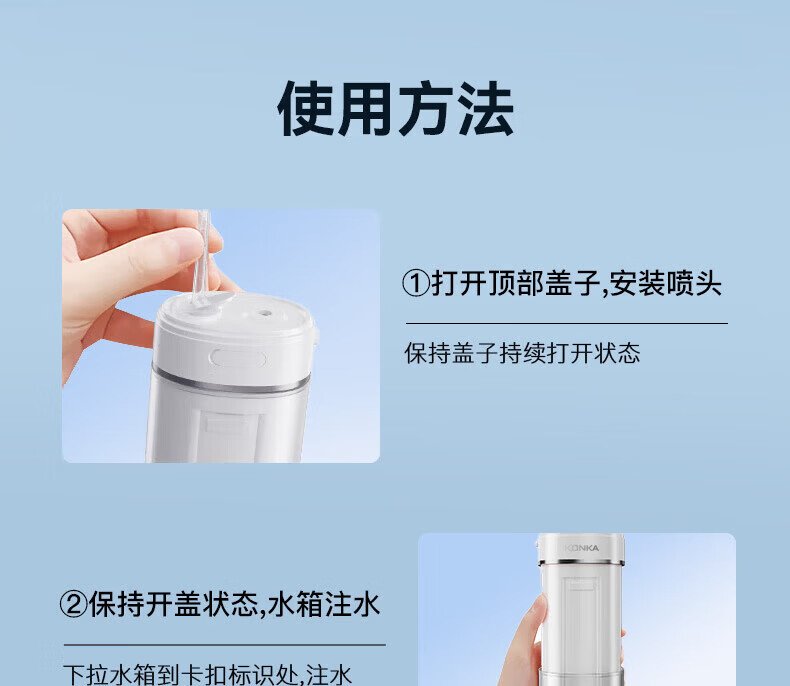 使用方法

①打开顶部盖子,安装喷头

保持盖子持续打开状态

KONKA

②保持开盖状态,水箱注水

下拉水箱到卡扣标识处,注水