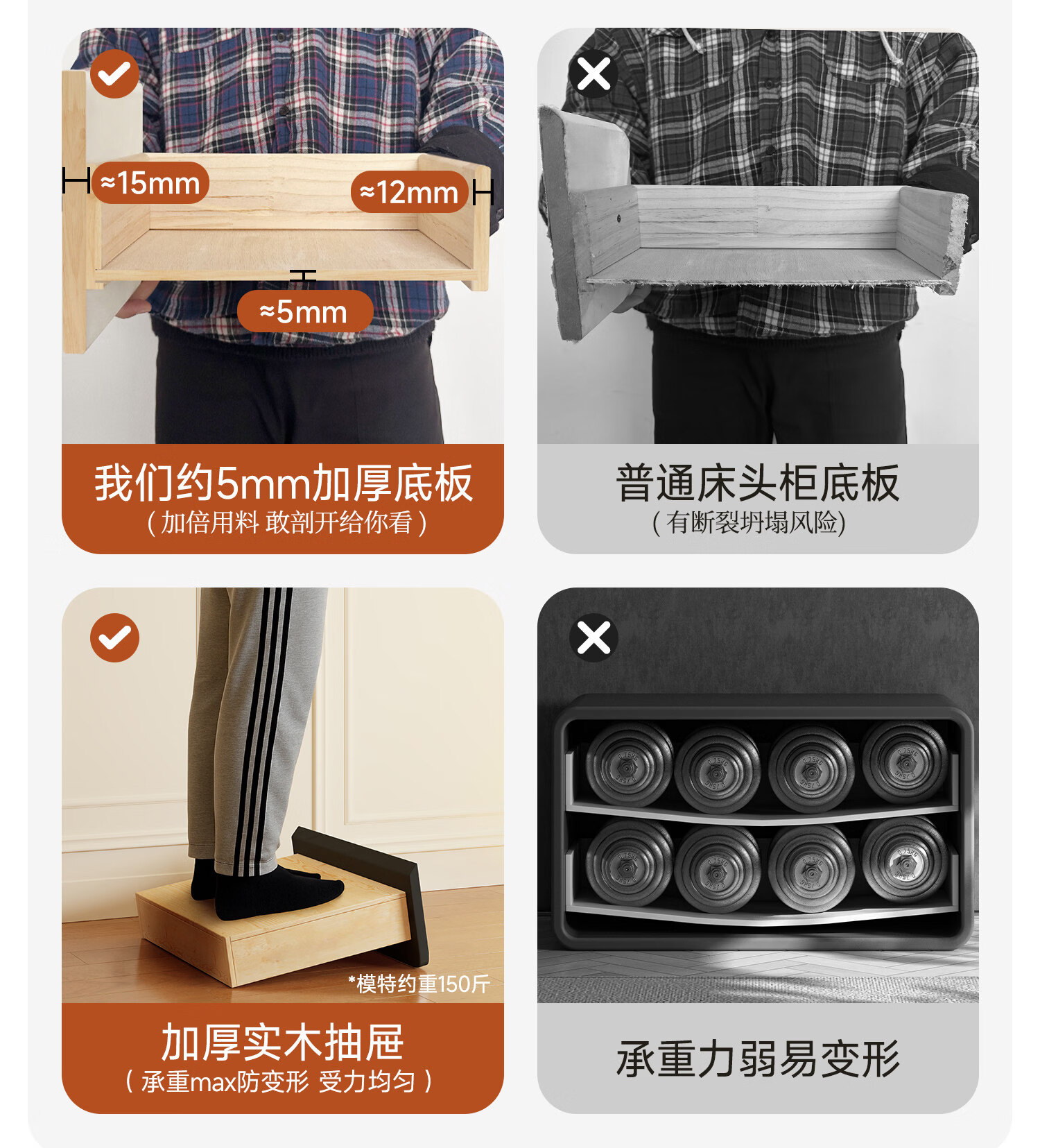 ≈15mm

≈12mm

≈5mm

我们约5mm加厚底板
（加倍用料 敢剖开给你看）

普通床头柜底板
（有断裂坍塌风险）

*模特约重150斤

加厚实木抽屉
（承重max防变形 受力均匀）

承重力弱易变形