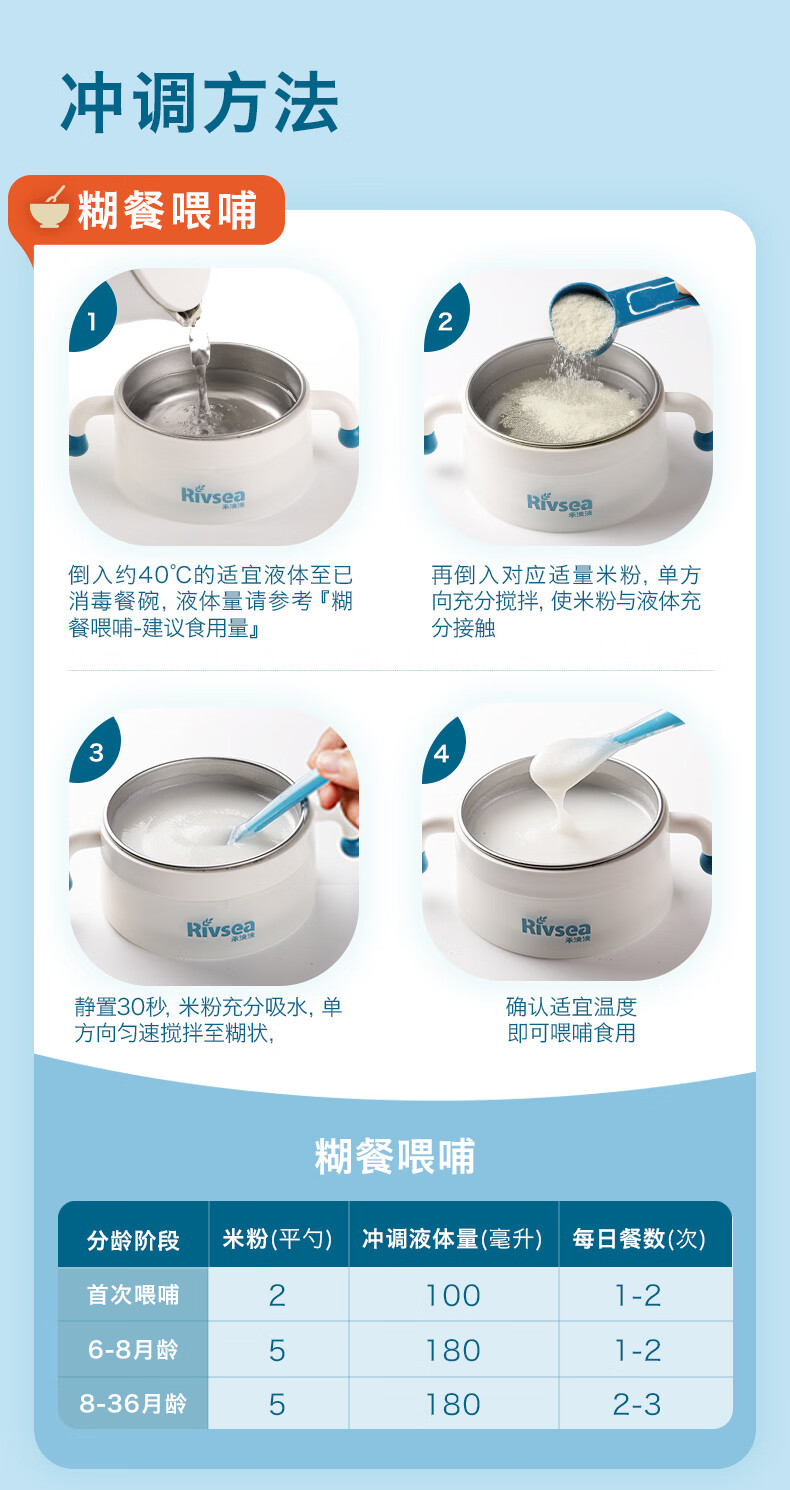 冲调方法

糊餐喂哺

1

Rivsea
禾泱泱

倒入约40℃的适宜液体至已消毒餐碗，液体量请参考『糊餐喂哺-建议食用量』

2

Rivsea
禾泱泱

再倒入对应适量米粉，单方向充分搅拌，使米粉与液体充分接触

3

Rivsea
禾泱泱

静置30秒，米粉充分吸水，单方向匀速搅拌至糊状，

4

Rivsea
禾泱泱

确认适宜温度
即可喂哺食用

糊餐喂哺

| 分龄阶段 | 米粉(平勺) | 冲调液体量(毫升) | 每日餐数(次) |
|---|---|---|---|
| 首次喂哺 | 2 | 100 | 1-2 |
| 6-8月龄 | 5 | 180 | 1-2 |
| 8-36月龄 | 5 | 180 | 2-3 |