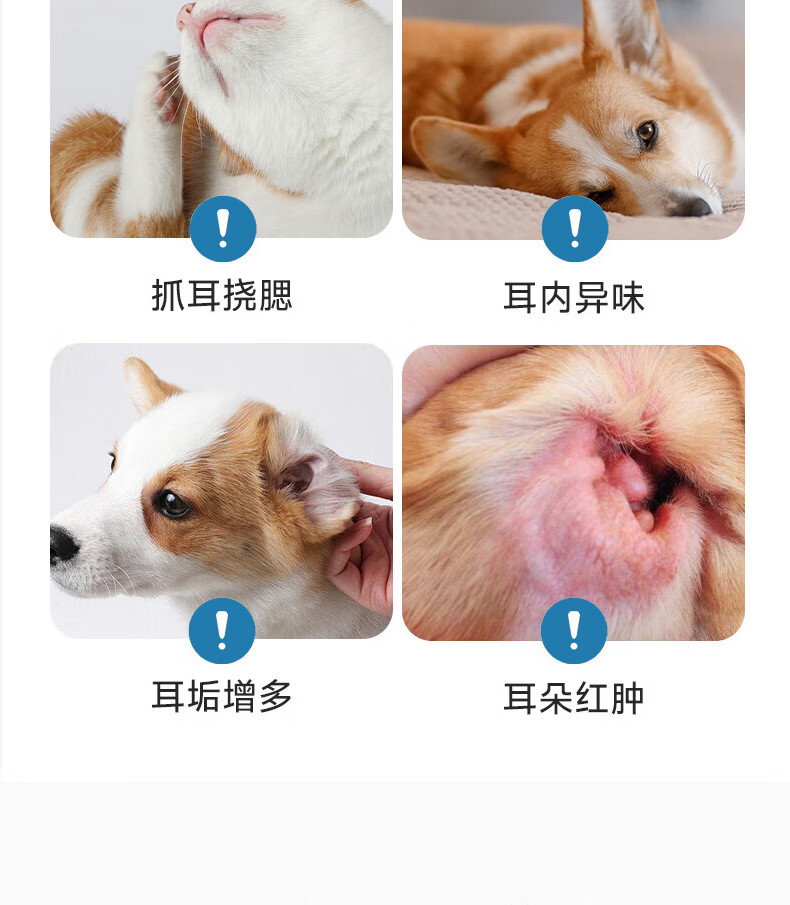 !
抓耳挠腮

!
耳内异味

!
耳垢增多

!
耳朵红肿