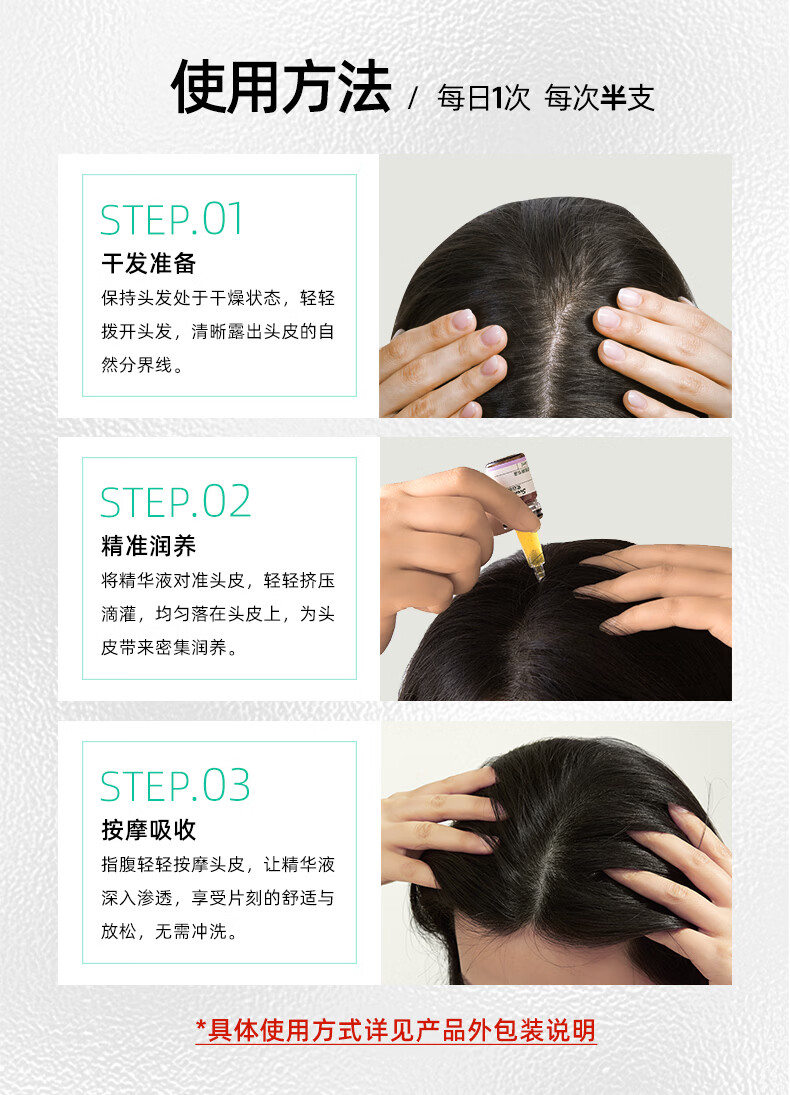 使用方法 / 每日1次 每次半支

STEP.01
干发准备
保持头发处于干燥状态，轻轻拨开头发，清晰露出头皮的自然分界线。

STEP.02
精准润养
将精华液对准头皮，轻轻挤压滴灌，均匀落在头皮上，为头皮带来密集润养。

STEP.03
按摩吸收
指腹轻轻按摩头皮，让精华液深入渗透，享受片刻的舒适与放松，无需冲洗。

*具体使用方式详见产品外包装说明