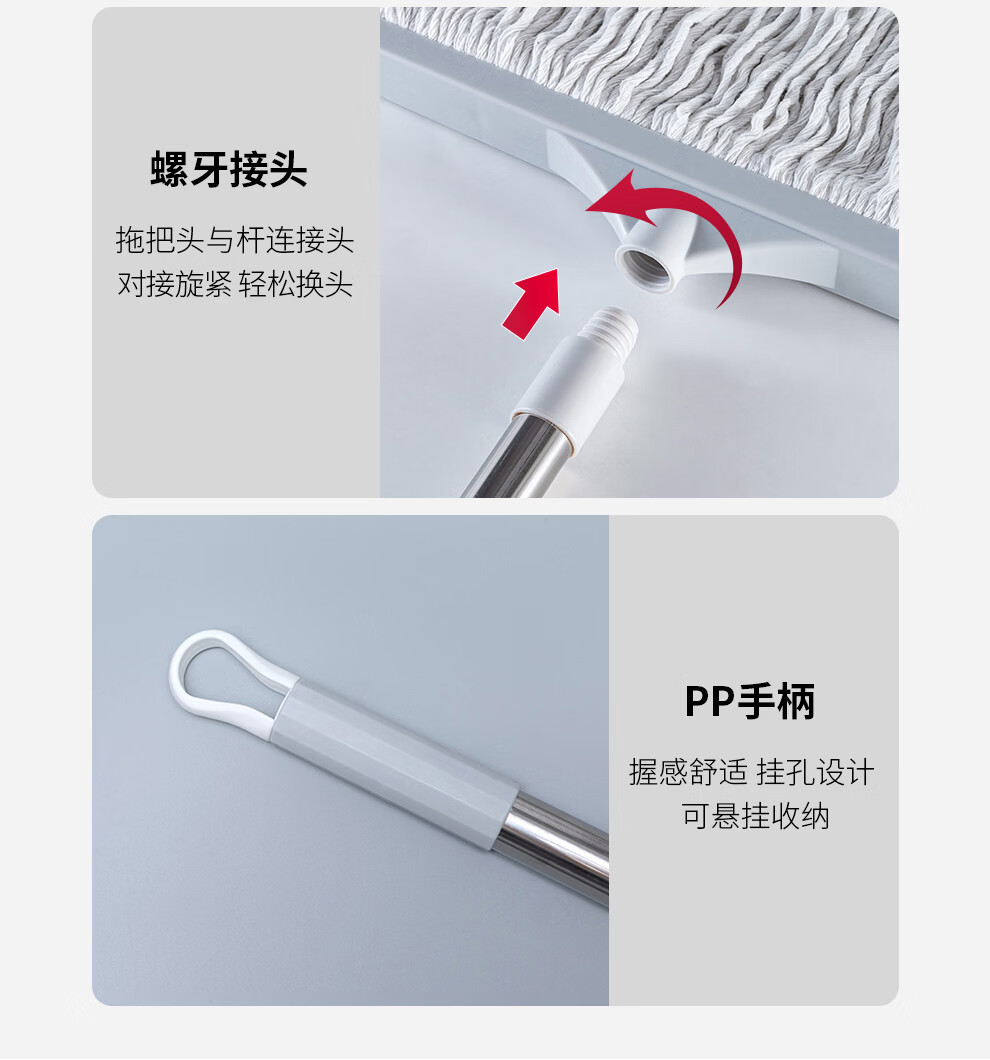 螺牙接头

拖把头与杆连接头
对接旋紧 轻松换头

PP手柄

握感舒适 挂孔设计
可悬挂收纳