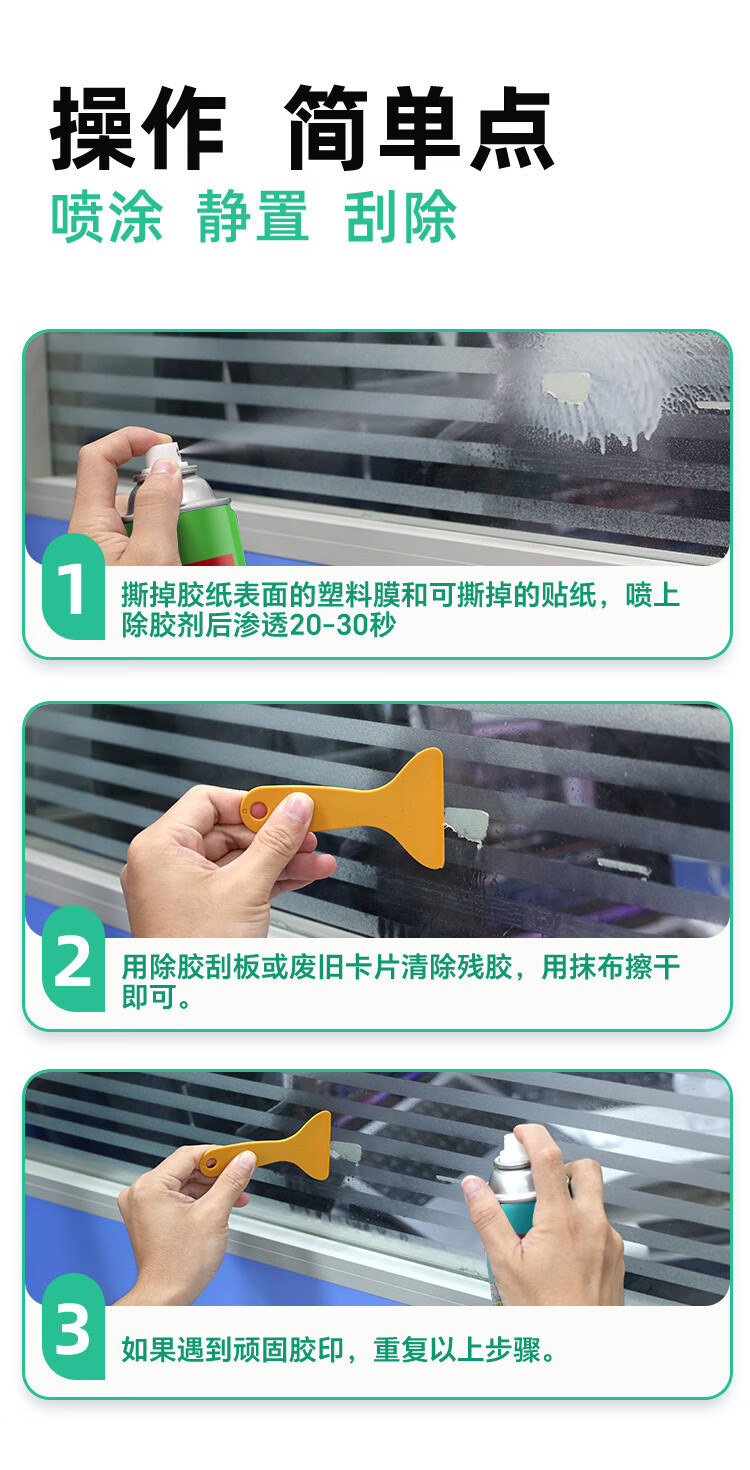 操作 简单点
喷涂 静置 刮除

1
撕掉胶纸表面的塑料膜和可撕掉的贴纸，喷上除胶剂后渗透20-30秒

2
用除胶刮板或废旧卡片清除残胶，用抹布擦干即可。

3
如果遇到顽固胶印，重复以上步骤。