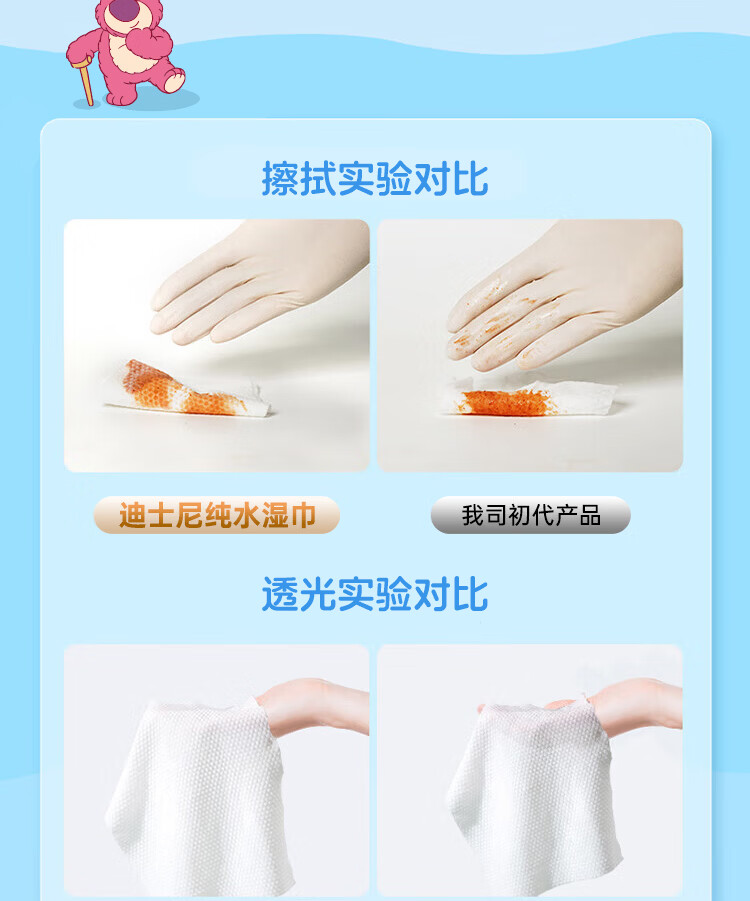 擦拭实验对比

迪士尼纯水湿巾

我司初代产品

透光实验对比