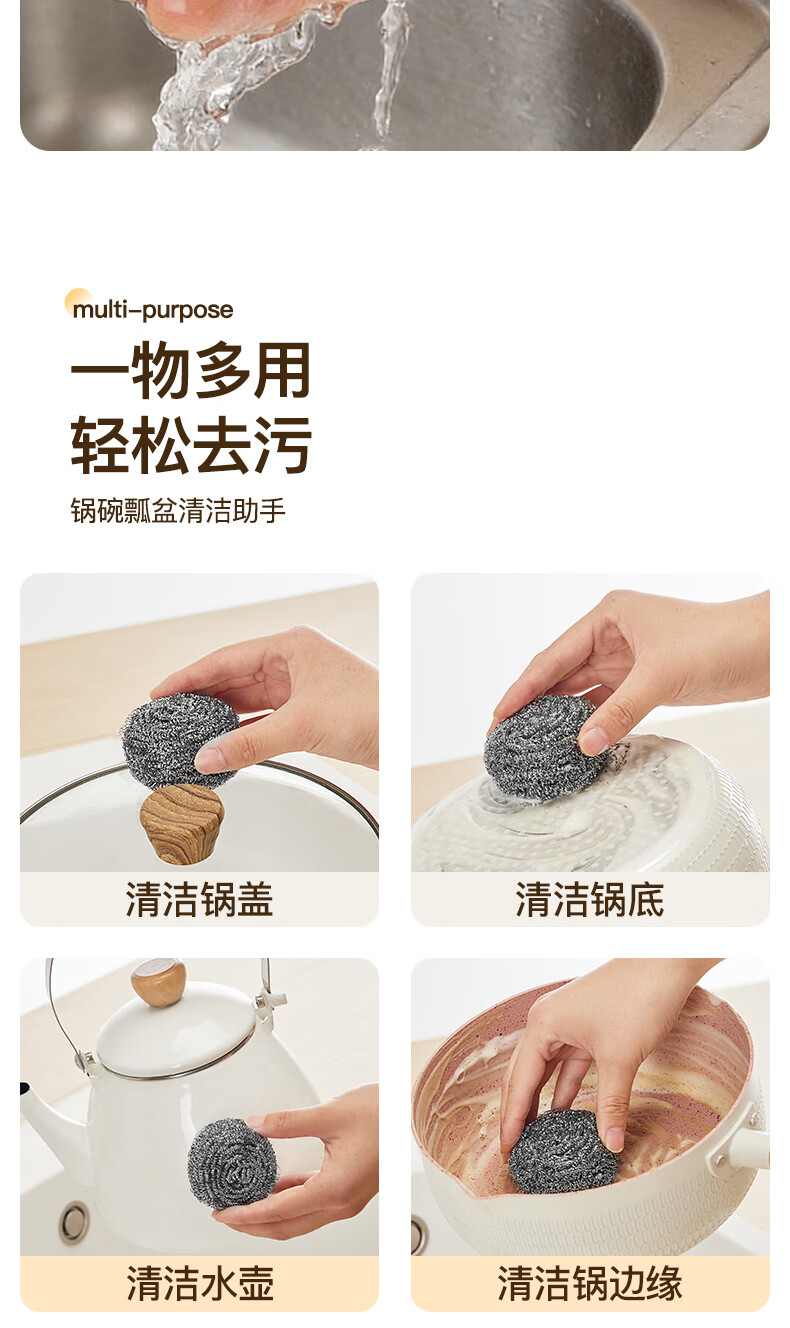 multi-purpose

一物多用
轻松去污

锅碗瓢盆清洁助手

清洁锅盖

清洁锅底

清洁水壶

清洁锅边缘