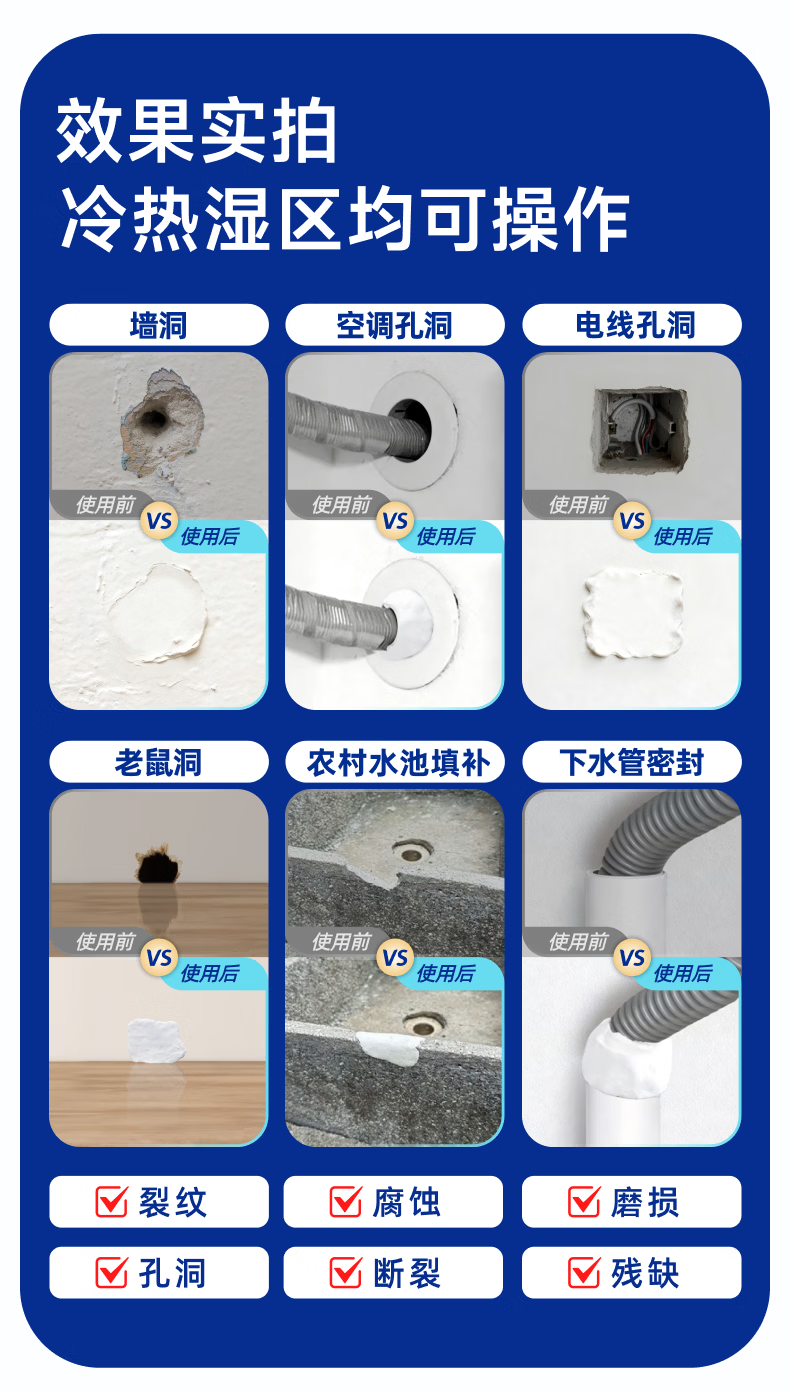 效果实拍
冷热湿区均可操作

墙洞
使用前 VS 使用后

空调孔洞
使用前 VS 使用后

电线孔洞
使用前 VS 使用后

老鼠洞
使用前 VS 使用后

农村水池填补
使用前 VS 使用后

下水管密封
使用前 VS 使用后

裂纹
腐蚀
磨损
孔洞
断裂
残缺