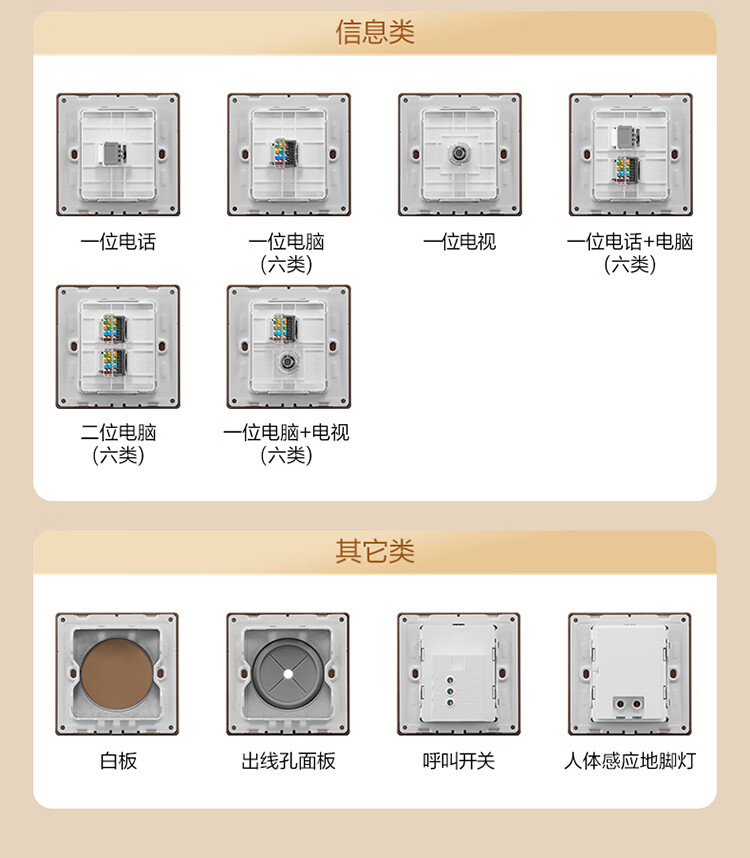 信息类

一位电话

一位电脑
（六类）

一位电视

一位电话+电脑
（六类）

二位电脑
（六类）

一位电脑+电视
（六类）

其它类

白板

出线孔面板

呼叫开关

人体感应地脚灯