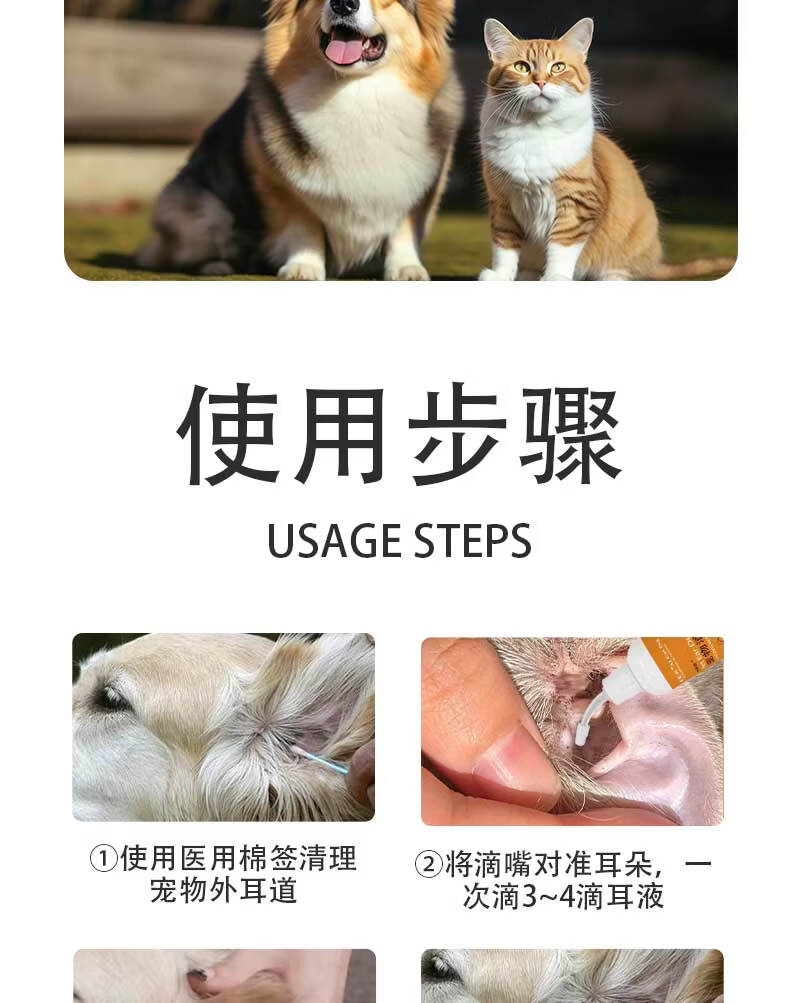 使用步骤

USAGE STEPS

①使用医用棉签清理宠物外耳道

②将滴嘴对准耳朵，一次滴3~4滴耳液