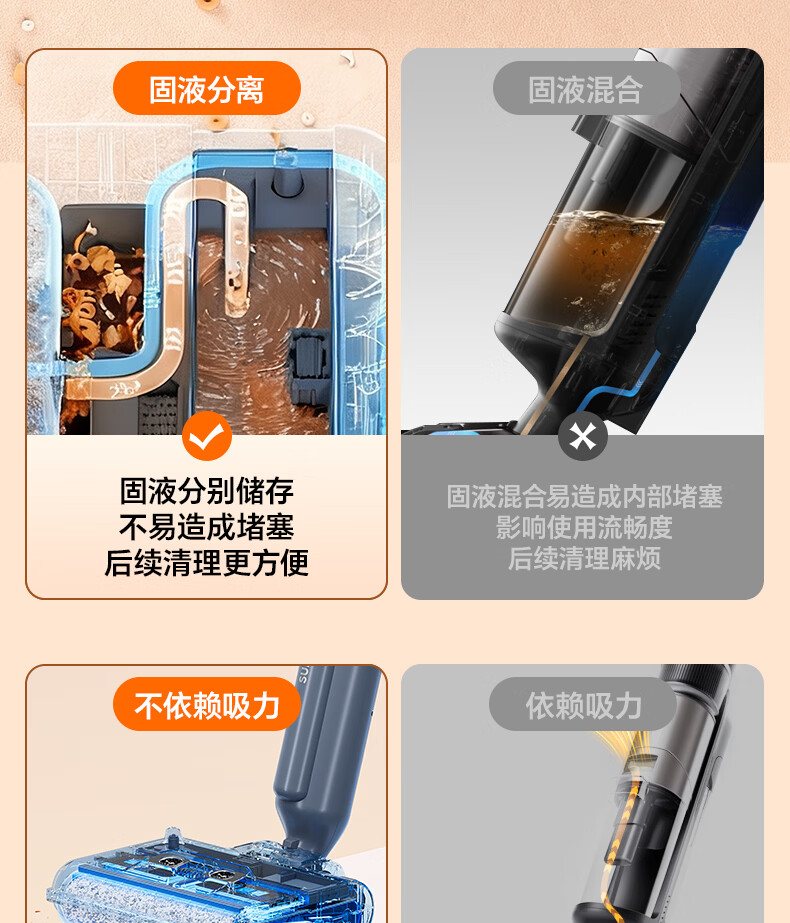 固液分离

固液分别储存
不易造成堵塞
后续清理更方便

固液混合

固液混合易造成内部堵塞
影响使用流畅度
后续清理麻烦

不依赖吸力

依赖吸力