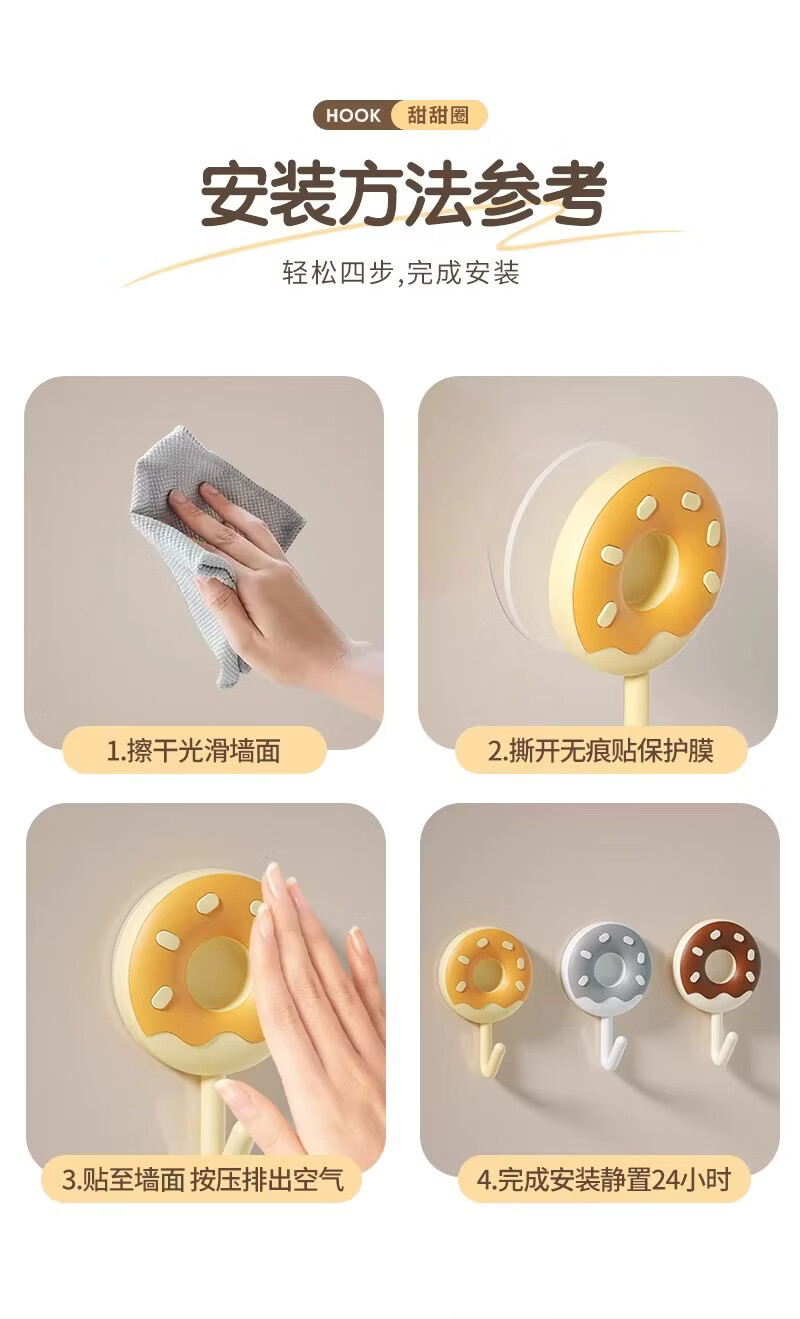 HOOK 甜甜圈

安装方法参考

轻松四步,完成安装

1.擦干光滑墙面

2.撕开无痕贴保护膜

3.贴至墙面 按压排出空气

4.完成安装静置24小时