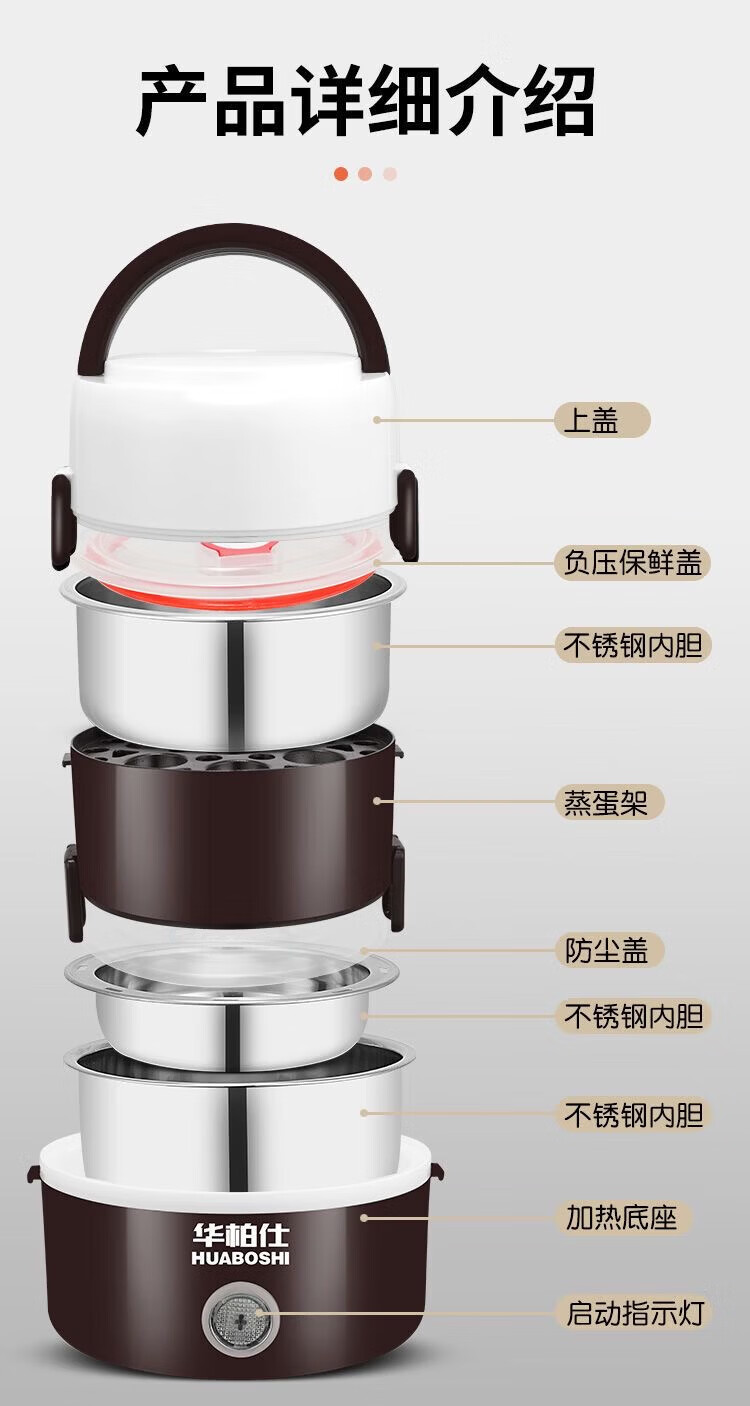 产品详细介绍

上盖

负压保鲜盖

不锈钢内胆

蒸蛋架

防尘盖

不锈钢内胆

不锈钢内胆

加热底座

启动指示灯

华柏仕
HUABOSHI