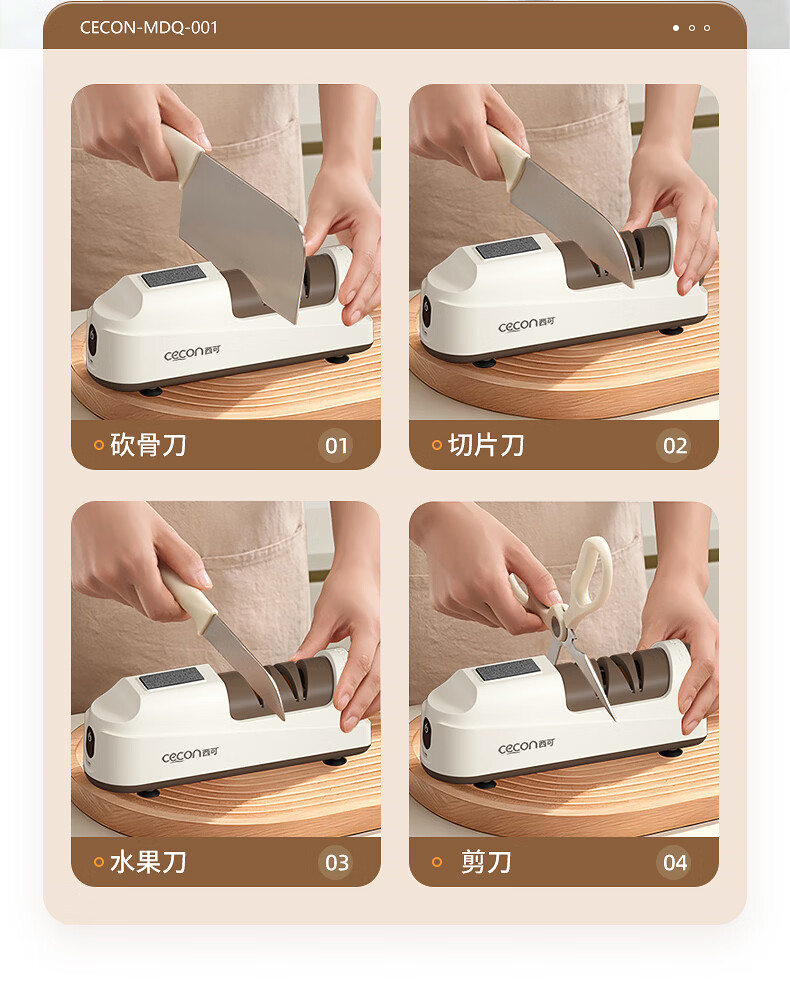 CECON-MDQ-001

cecon 西可

砍骨刀 01

cecon 西可

切片刀 02

cecon 西可

水果刀 03

cecon 西可

剪刀 04