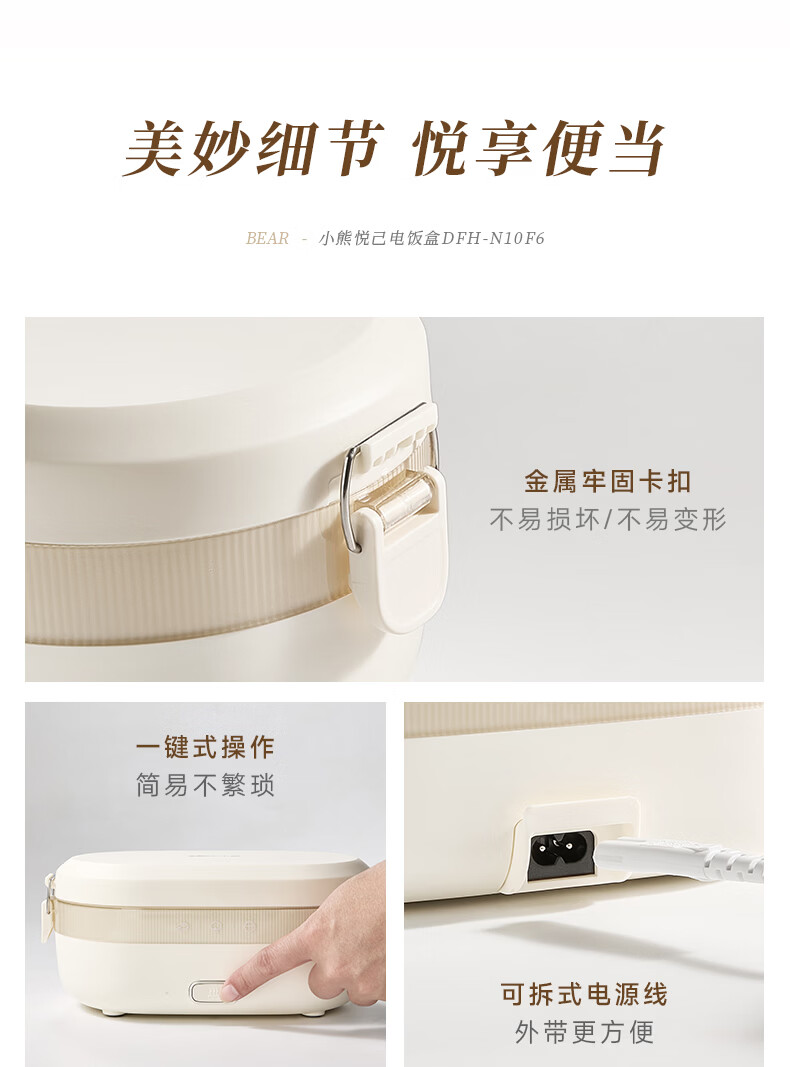 美妙细节 悦享便当

BEAR - 小熊悦己电饭盒DFH-N10F6

金属牢固卡扣
不易损坏/不易变形

一键式操作
简易不繁琐

可拆式电源线
外带更方便