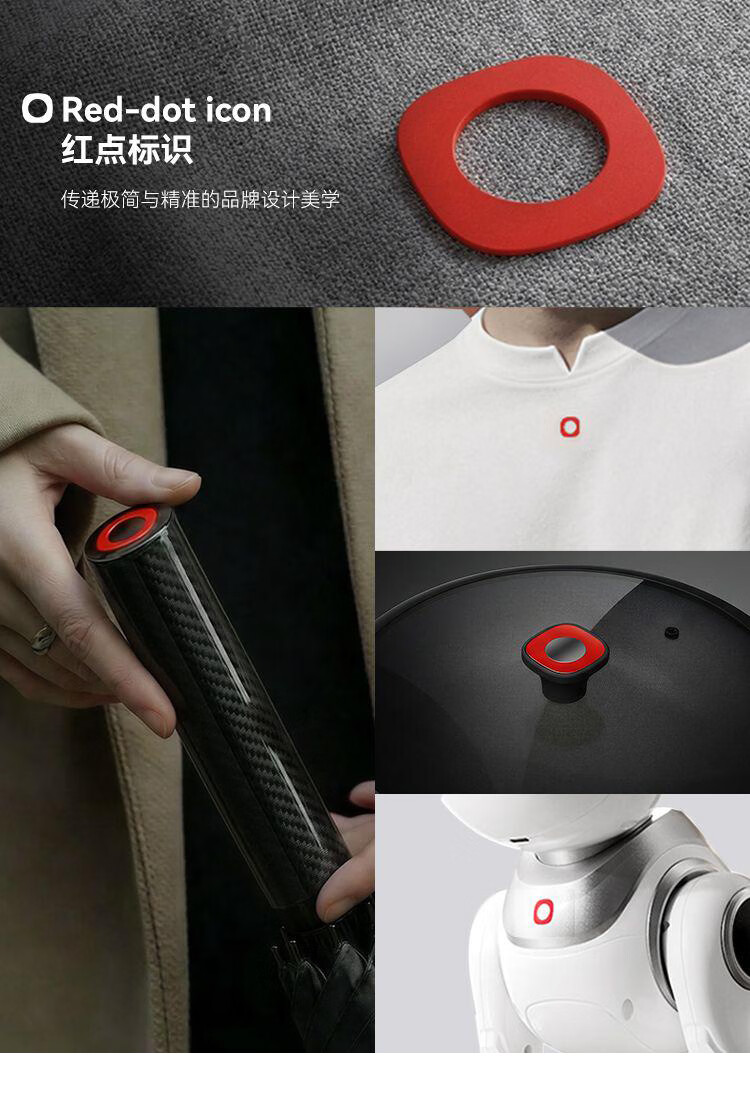 Red-dot icon
红点标识

传递极简与精准的品牌设计美学