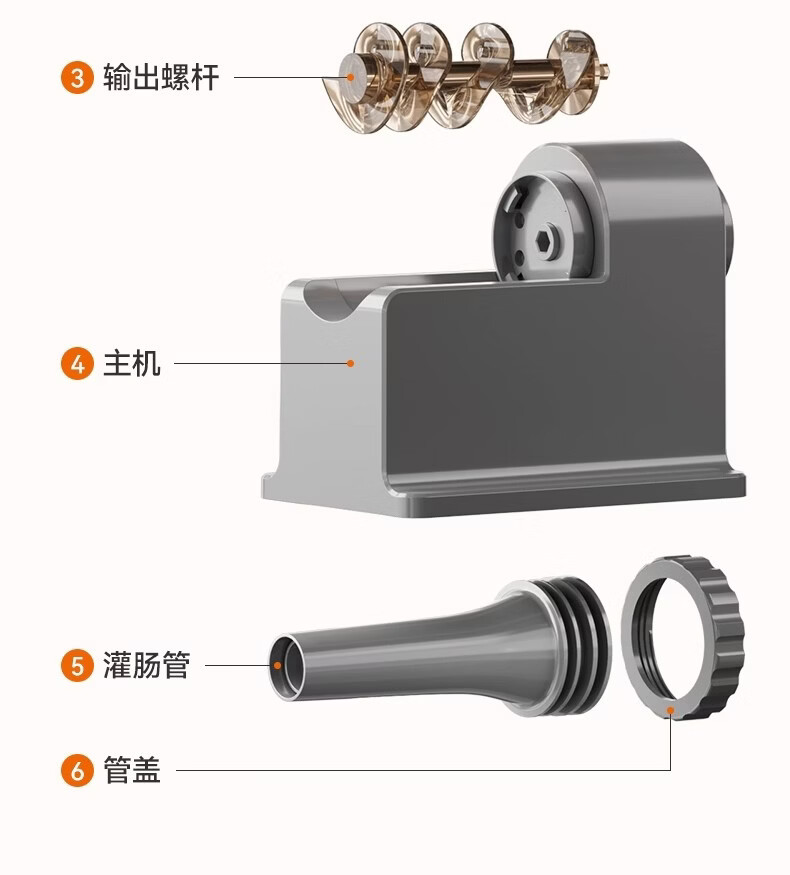 3 输出螺杆

4 主机

5 灌肠管

6 管盖