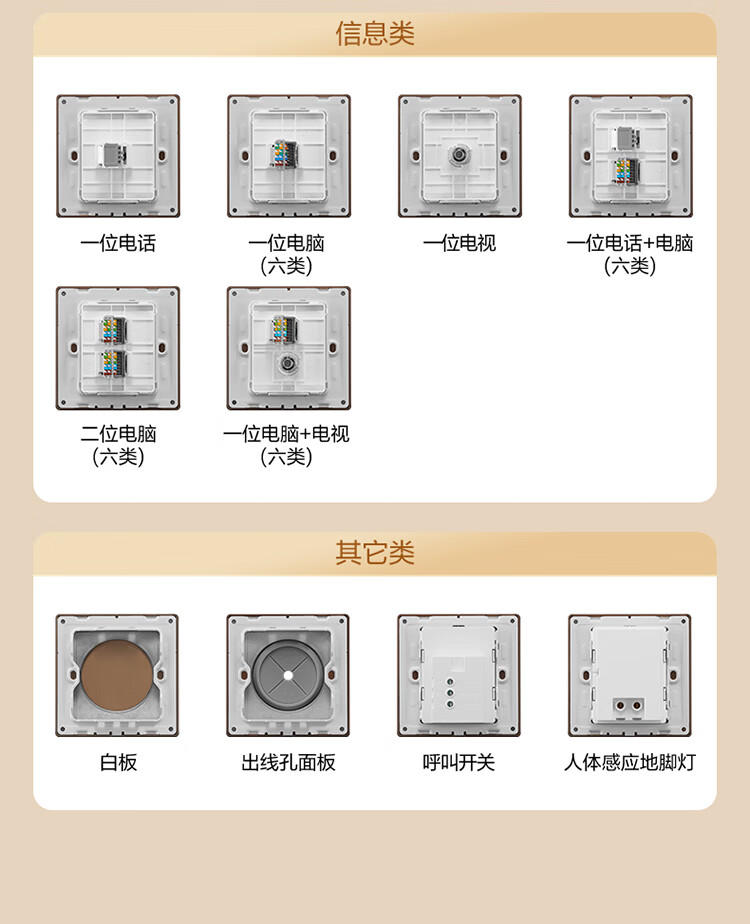 信息类

一位电话

一位电脑
（六类）

一位电视

一位电话+电脑
（六类）

二位电脑
（六类）

一位电脑+电视
（六类）

其它类

白板

出线孔面板

呼叫开关

人体感应地脚灯