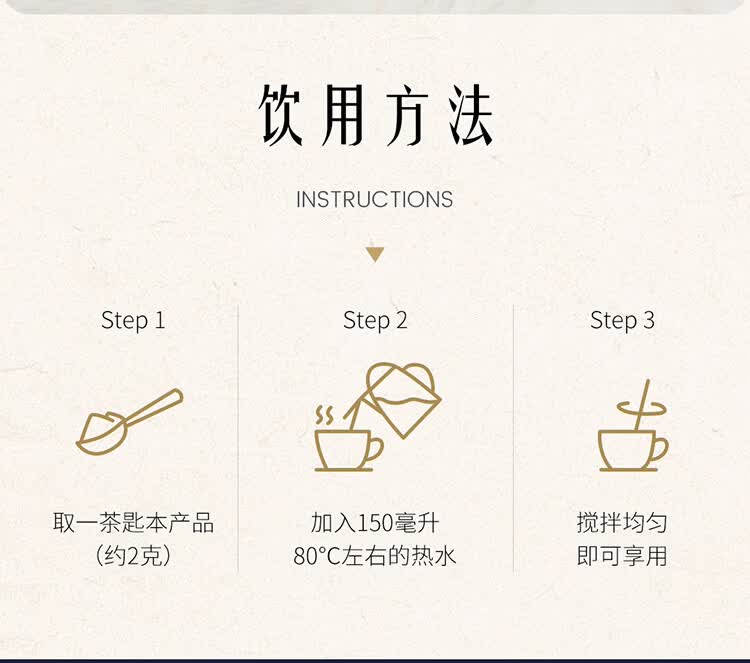 饮用方法

INSTRUCTIONS

Step 1

取一茶匙本产品
(约2克)

Step 2

加入150毫升
80°C左右的热水

Step 3

搅拌均匀
即可享用