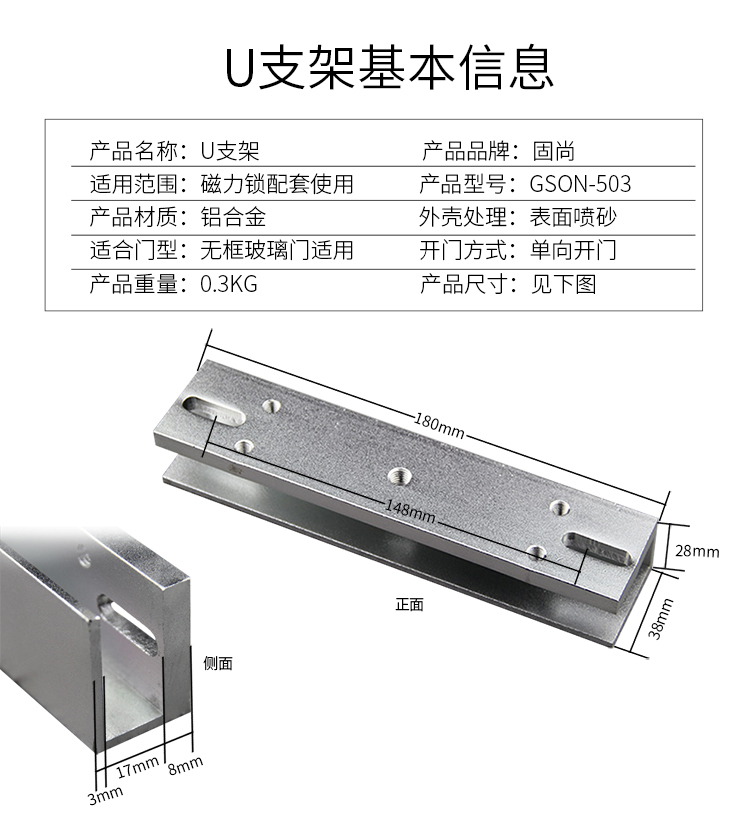 U支架基本信息

| 产品名称：U支架 | 产品品牌：固尚 |
|---|---|
| 适用范围：磁力锁配套使用 | 产品型号：GSON-503 |
| 产品材质：铝合金 | 外壳处理：表面喷砂 |
| 适合门型：无框玻璃门适用 | 开门方式：单向开门 |
| 产品重量：0.3KG | 产品尺寸：见下图 |

180mm
148mm
28mm
38mm
正面
侧面
17mm
8mm
3mm