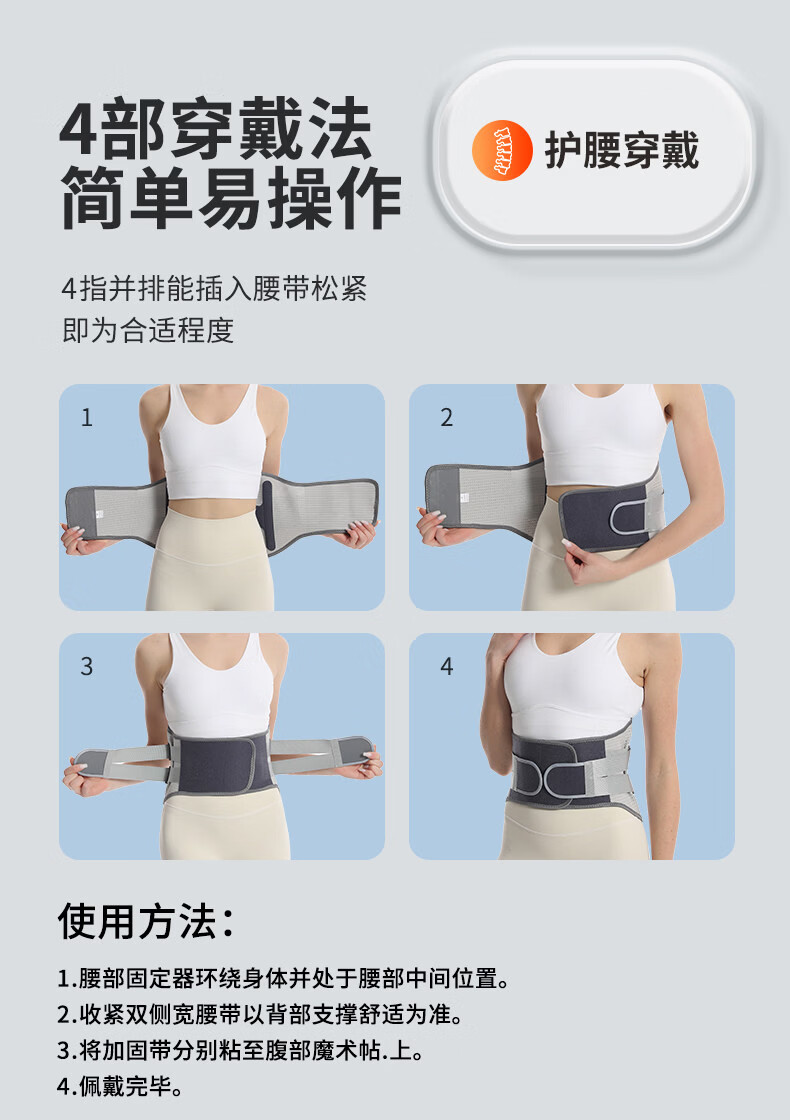 4部穿戴法
简单易操作

护腰穿戴

4指并排能插入腰带松紧
即为合适程度

1

2

3

4

使用方法：

1.腰部固定器环绕身体并处于腰部中间位置。
2.收紧双侧宽腰带以背部支撑舒适为准。
3.将加固带分别粘至腹部魔术帖.上。
4.佩戴完毕。