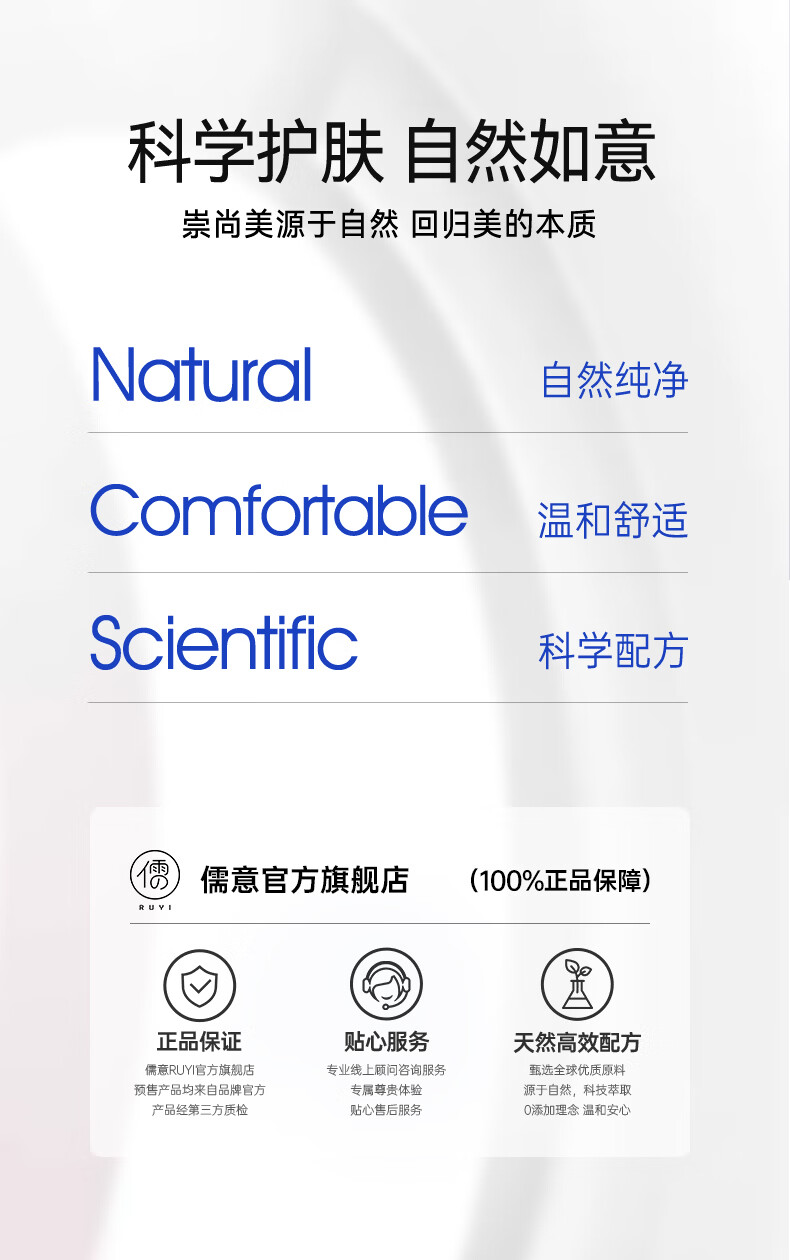 科学护肤 自然如意

崇尚美源于自然 回归美的本质

Natural 自然纯净

Comfortable 温和舒适

Scientific 科学配方

儒

RUYI

儒意官方旗舰店 （100%正品保障）

正品保证

儒意RUYI官方旗舰店
预售产品均来自品牌官方
产品经第三方质检

贴心服务

专业线上顾问咨询服务
专属尊贵体验
贴心售后服务

天然高效配方

甄选全球优质原料
源于自然，科技萃取
0添加理念 温和安心