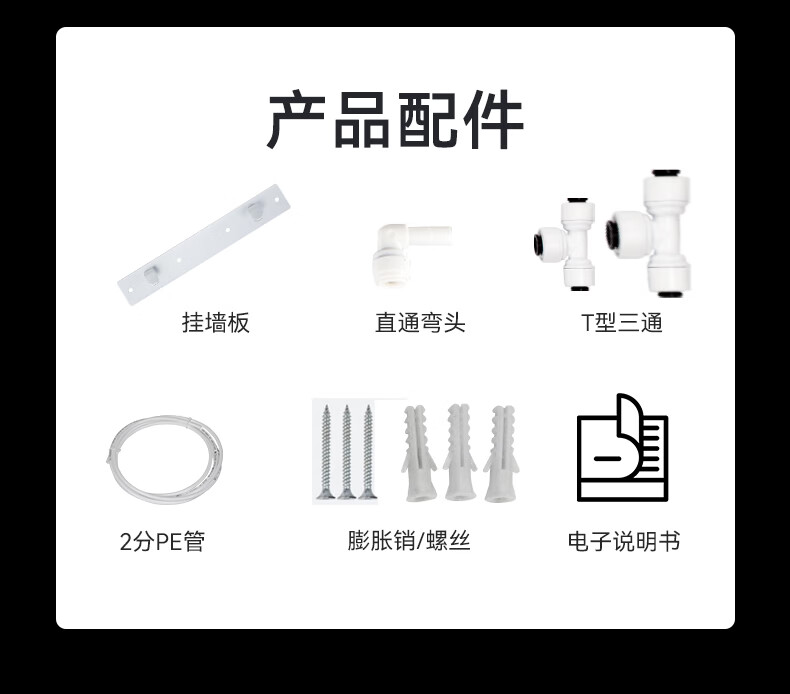 产品配件

挂墙板

直通弯头

T型三通

2分PE管

膨胀销/螺丝

电子说明书