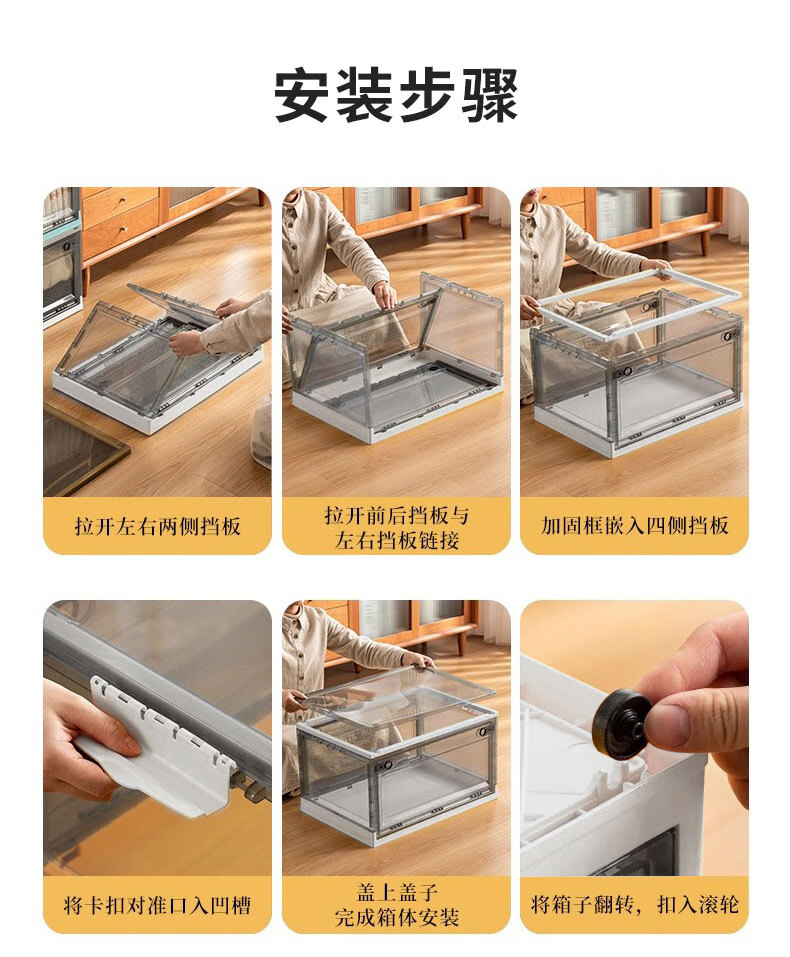 安装步骤

拉开左右两侧挡板

拉开前后挡板与左右挡板链接

加固框嵌入四侧挡板

将卡扣对准口入凹槽

盖上盖子
完成箱体安装

将箱子翻转，扣入滚轮