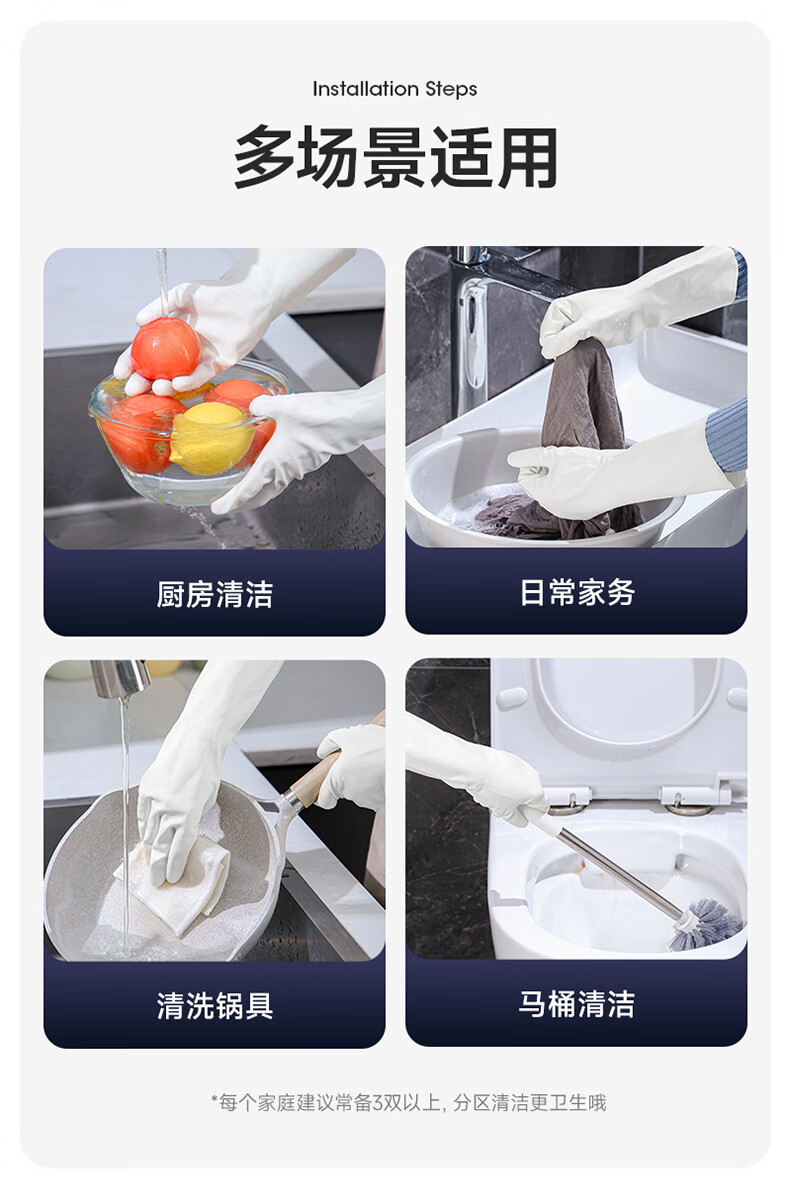 Installation Steps

多场景适用

厨房清洁

日常家务

清洗锅具

马桶清洁

*每个家庭建议常备3双以上，分区清洁更卫生哦