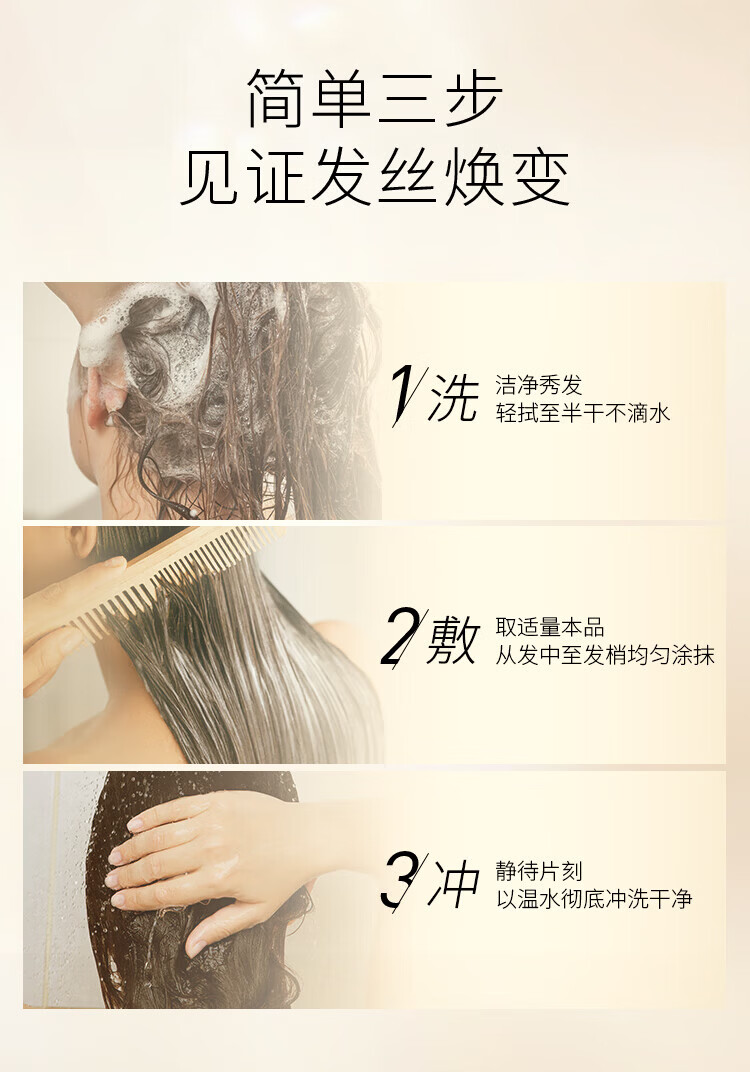 简单三步
见证发丝焕变

1/洗 洁净秀发
轻拭至半干不滴水

2/敷 取适量本品
从发中至发梢均匀涂抹

3/冲 静待片刻
以温水彻底冲洗干净