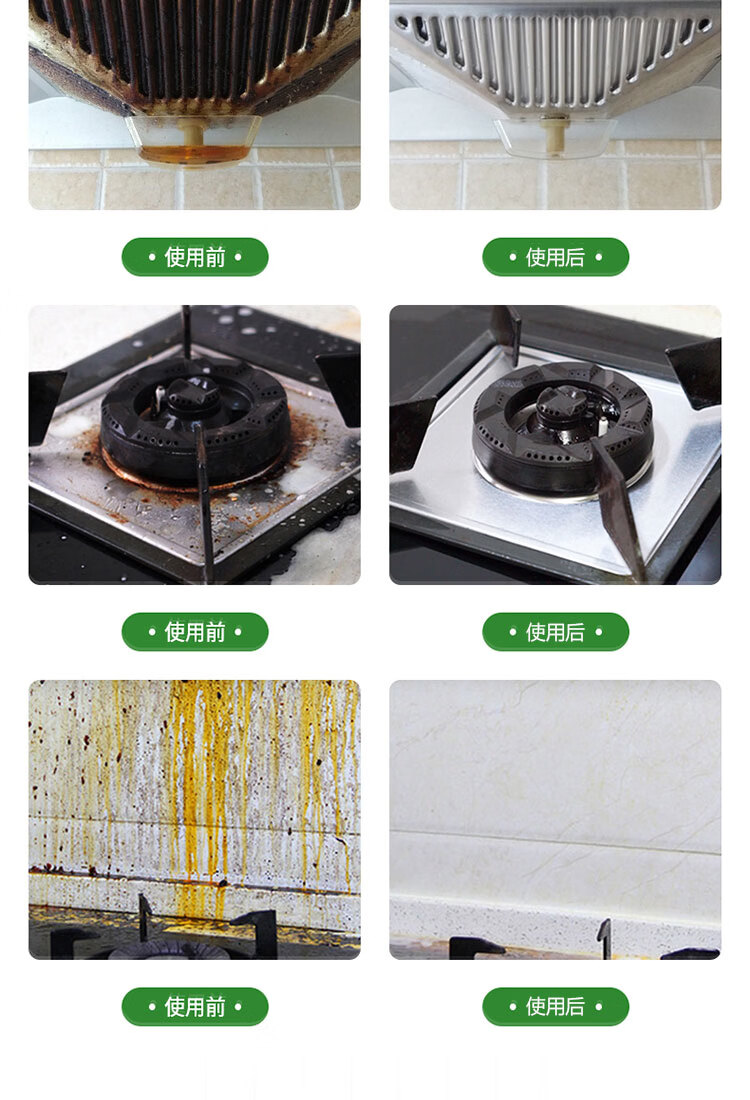 • 使用前 •

• 使用后 •

• 使用前 •

• 使用后 •

• 使用前 •

• 使用后 •