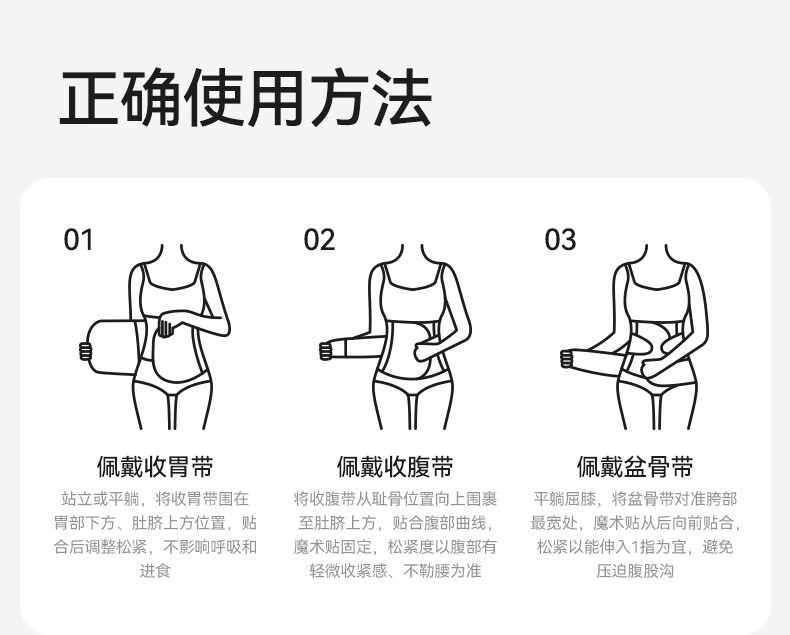 正确使用方法

01

佩戴收胃带

站立或平躺，将收胃带围在胃部下方、肚脐上方位置，贴合后调整松紧，不影响呼吸和进食

02

佩戴收腹带

将收腹带从耻骨位置向上围裹至肚脐上方，贴合腹部曲线，魔术贴固定，松紧度以腹部有轻微收紧感、不勒腰为准

03

佩戴盆骨带

平躺屈膝，将盆骨带对准胯部最宽处，魔术贴从后向前贴合，松紧以能伸入1指为宜，避免压迫腹股沟