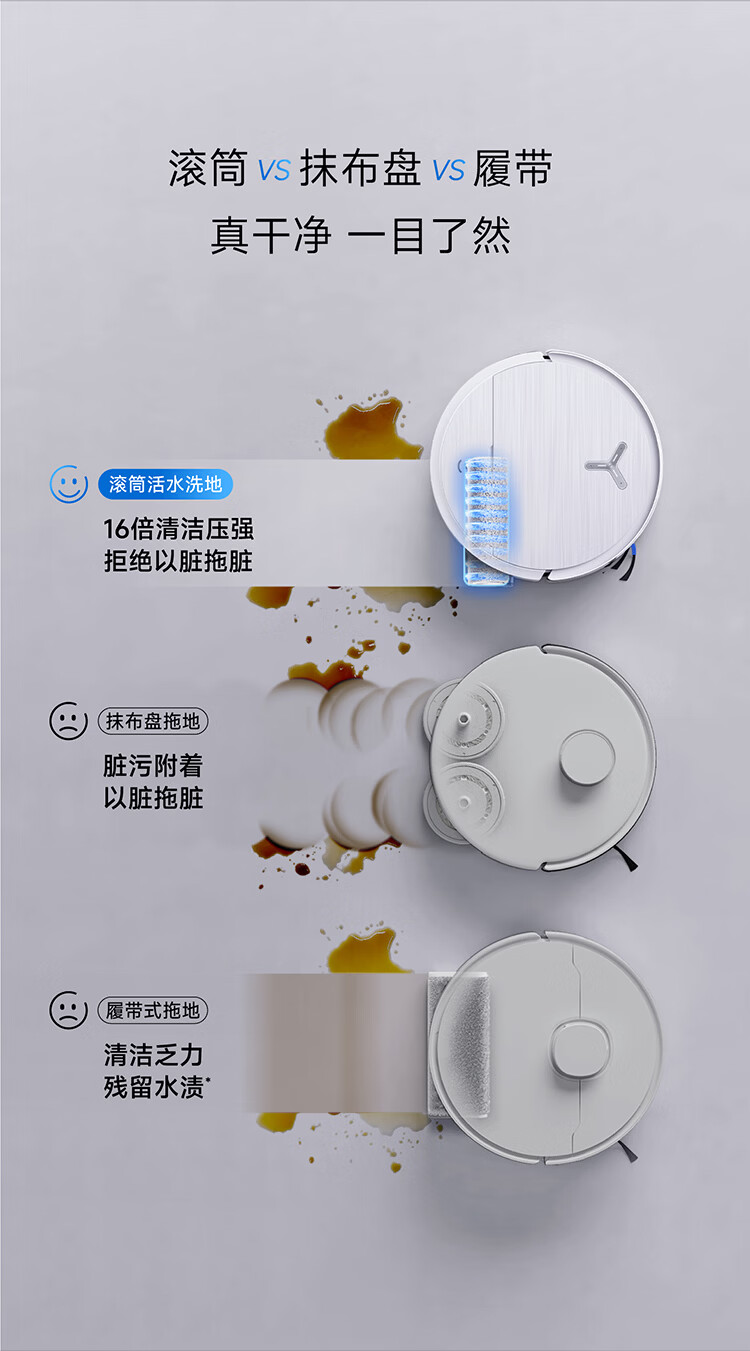 滚筒 vs 抹布盘 vs 履带
真干净 一目了然

滚筒活水洗地
16倍清洁压强
拒绝以脏拖脏

抹布盘拖地
脏污附着
以脏拖脏

履带式拖地
清洁乏力
残留水渍*