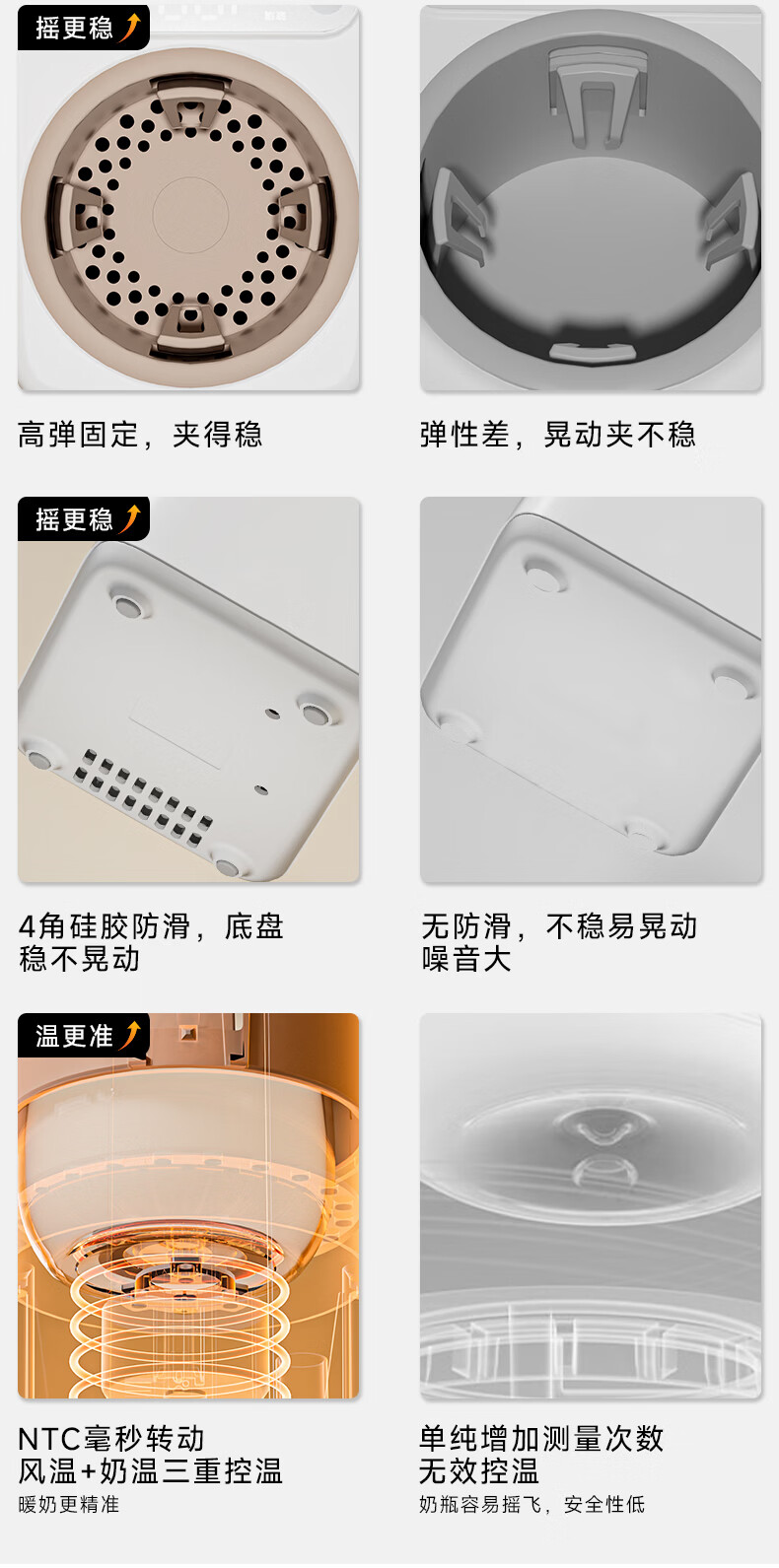 摇更稳

高弹固定，夹得稳

弹性差，晃动夹不稳

摇更稳

4角硅胶防滑，底盘稳不晃动

无防滑，不稳易晃动噪音大

温更准

NTC毫秒转动
风温+奶温三重控温
暖奶更精准

单纯增加测量次数
无效控温
奶瓶容易摇飞，安全性低