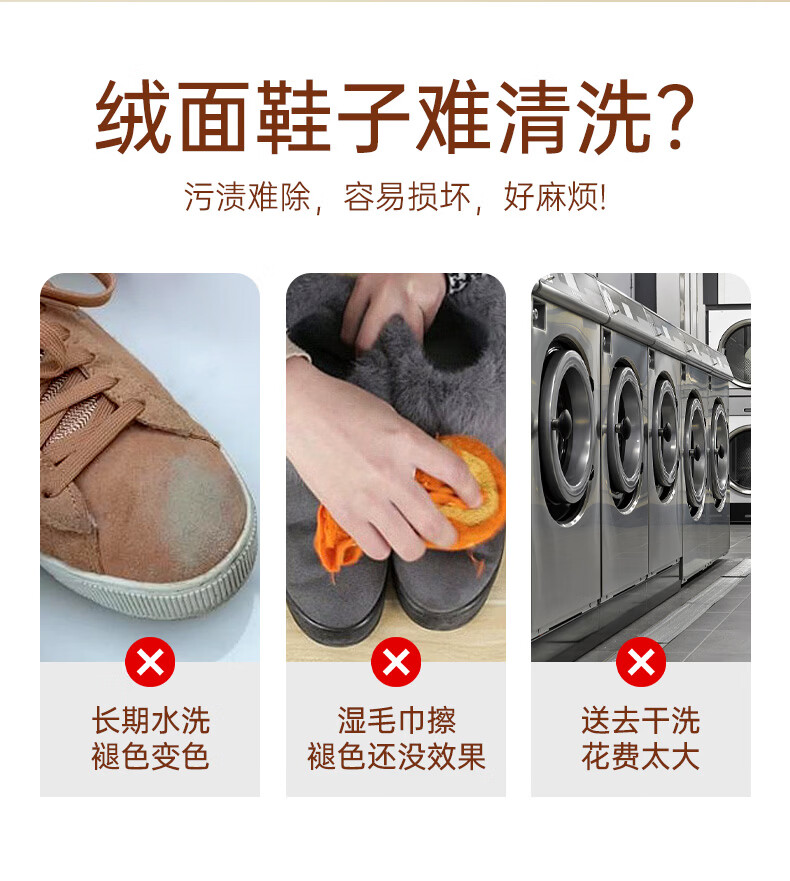 绒面鞋子难清洗?
污渍难除，容易损坏，好麻烦!

长期水洗
褪色变色

湿毛巾擦
褪色还没效果

送去干洗
花费太大